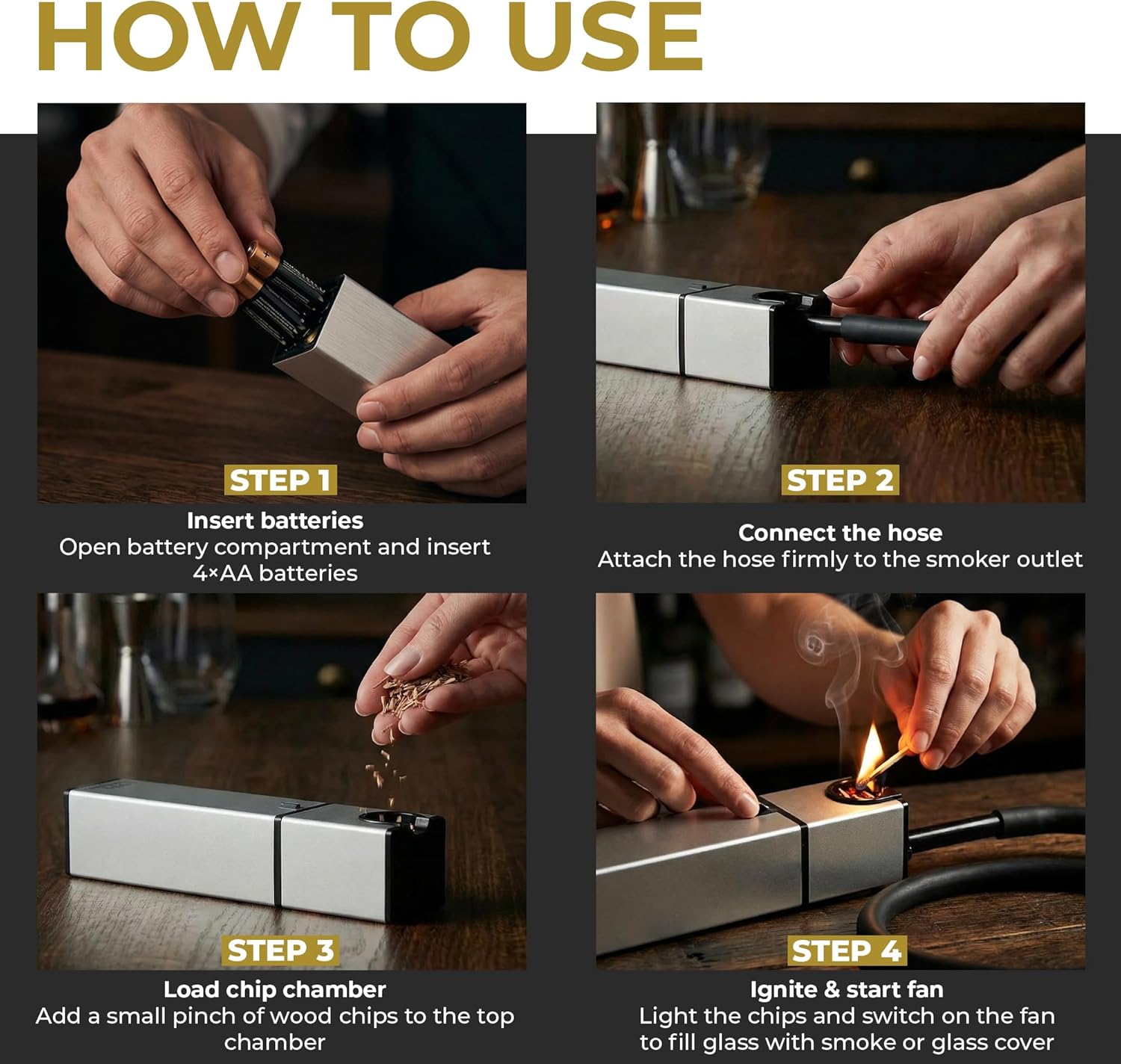 HOW TO USE

STEP 1

Insert batteries
Open battery compartment and insert 4×AA batteries

STEP 2

Connect the hose
Attach the hose firmly to the smoker outlet

STEP 3

Load chip chamber
Add a small pinch of wood chips to the top chamber

STEP 4

Ignite & start fan
Light the chips and switch on the fan to fill glass with smoke or glass cover