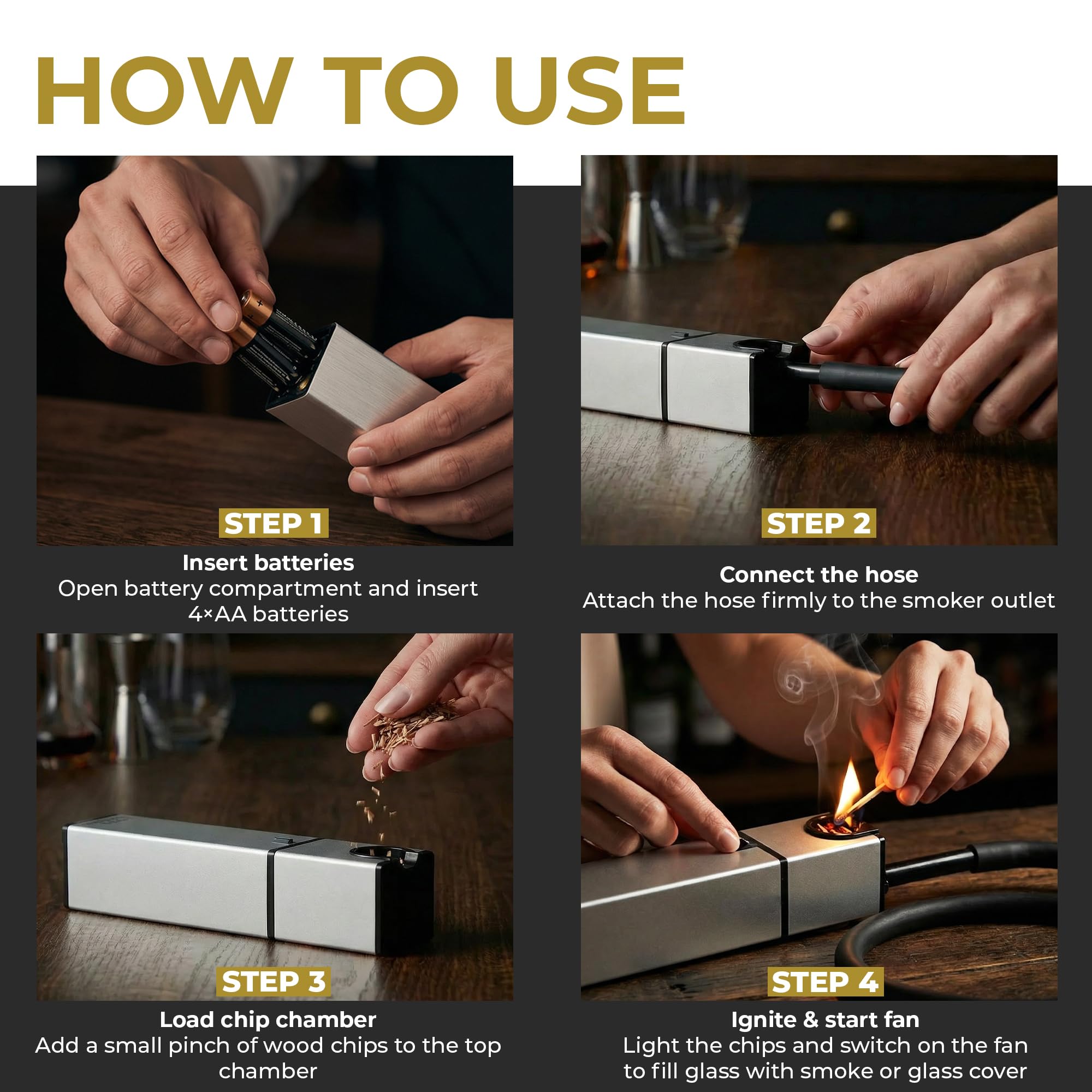 HOW TO USE

STEP 1

Insert batteries
Open battery compartment and insert 4×AA batteries

STEP 2

Connect the hose
Attach the hose firmly to the smoker outlet

STEP 3

Load chip chamber
Add a small pinch of wood chips to the top chamber

STEP 4

Ignite & start fan
Light the chips and switch on the fan to fill glass with smoke or glass cover