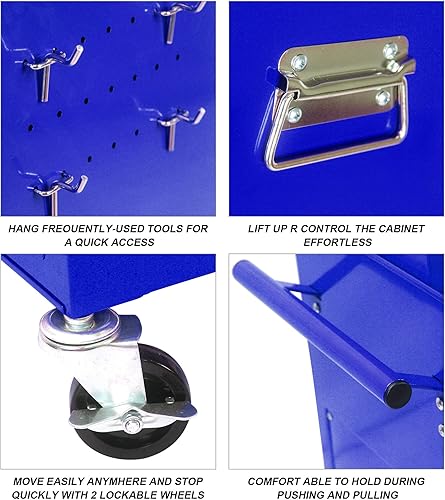 HANG FREOUENTLY-USED TOOLS FOR A QUICK ACCESS

LIFT UP R CONTROL THE CABINET EFFORTLESS

MOVE EASILY ANYMHERE AND STOP QUICKLY WITH 2 LOCKABLE WHEELS

COMFORT ABLE TO HOLD DURING PUSHING AND PULLING