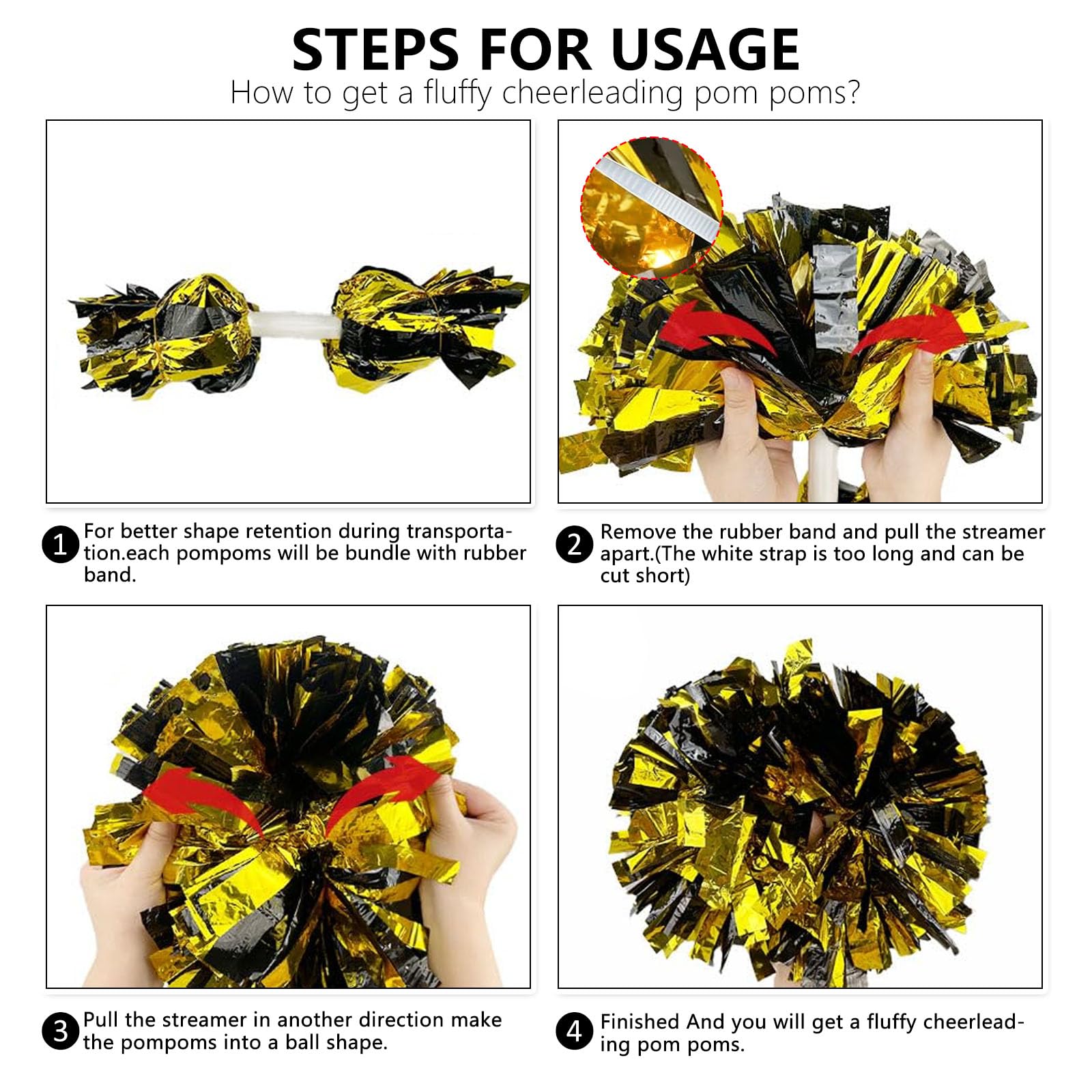 STEPS FOR USAGE
How to get a fluffy cheerleading pom poms?

1 For better shape retention during transportation.each pompoms will be bundle with rubber band.

2 Remove the rubber band and pull the streamer apart.(The white strap is too long and can be cut short)

3 Pull the streamer in another direction make the pompoms into a ball shape.

4 Finished And you will get a fluffy cheerleading pom poms.