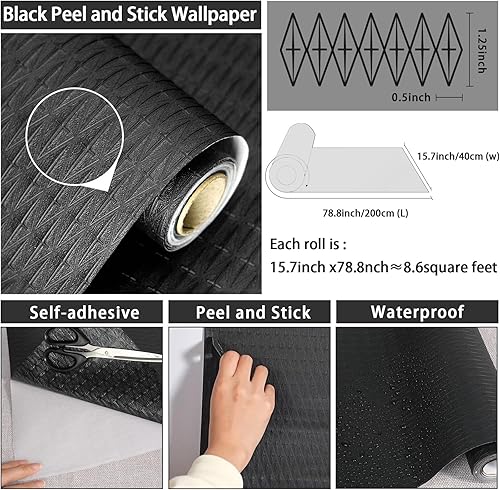 Black Peel and Stick Wallpaper

1.25inch

0.5inch

15.7inch/40cm (w)

78.8inch/200cm (L)

Each roll is :
15.7inch x78.8nch≈8.6square feet

Self-adhesive

Peel and Stick

Waterproof