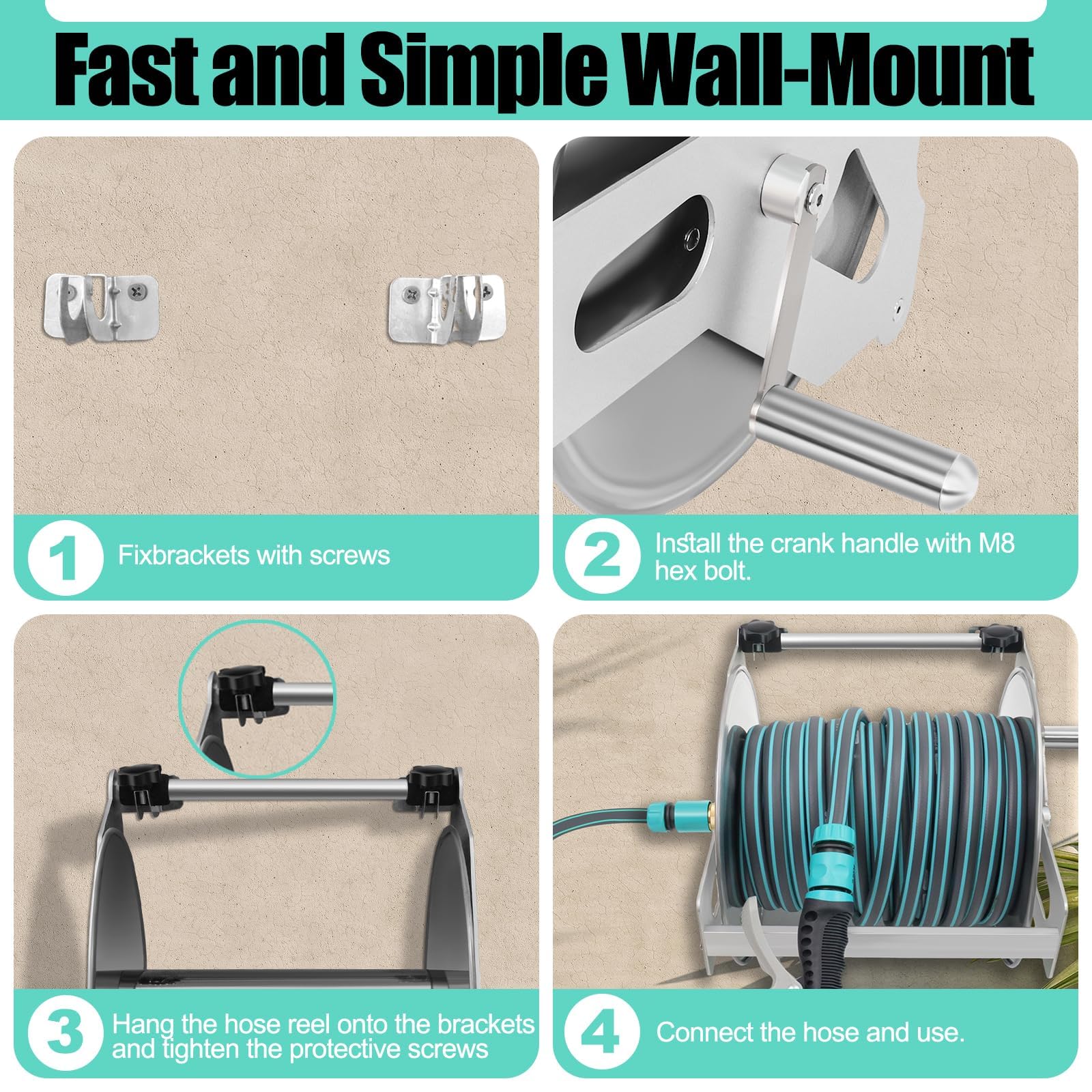 Fast and Simple Wall-Mount

1 Fixbrackets with screws

2 Install the crank handle with M8 hex bolt.

3 Hang the hose reel onto the brackets and tighten the protective screws

4 Connect the hose and use.