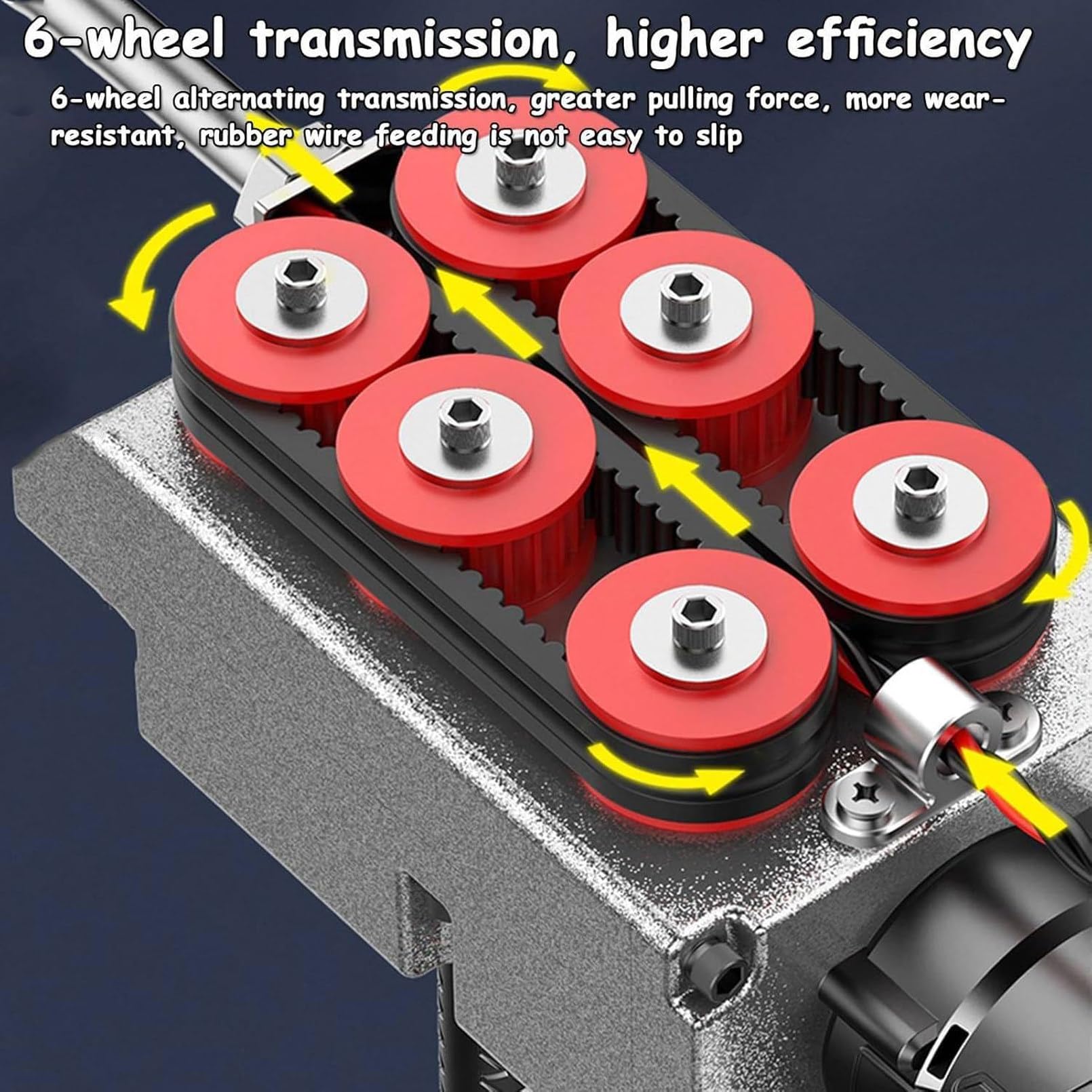 6-wheel transmission, higher efficiency

6-wheel alternating transmission, greater pulling force, more wear-resistant, rubber wire feeding is not easy to slip