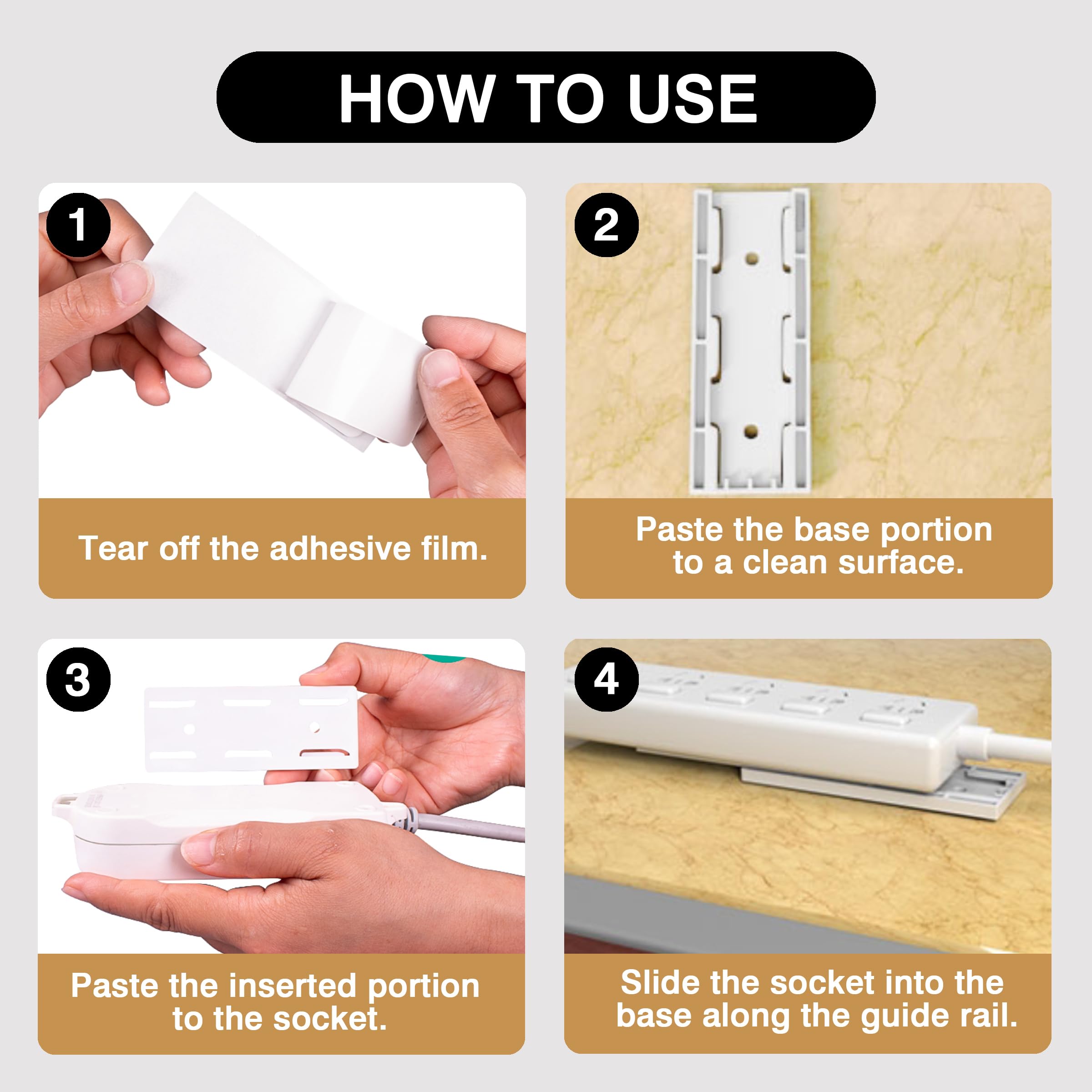 HOW TO USE

1

Tear off the adhesive film.

2

Paste the base portion to a clean surface.

3

Paste the inserted portion to the socket.

4

Slide the socket into the base along the guide rail.