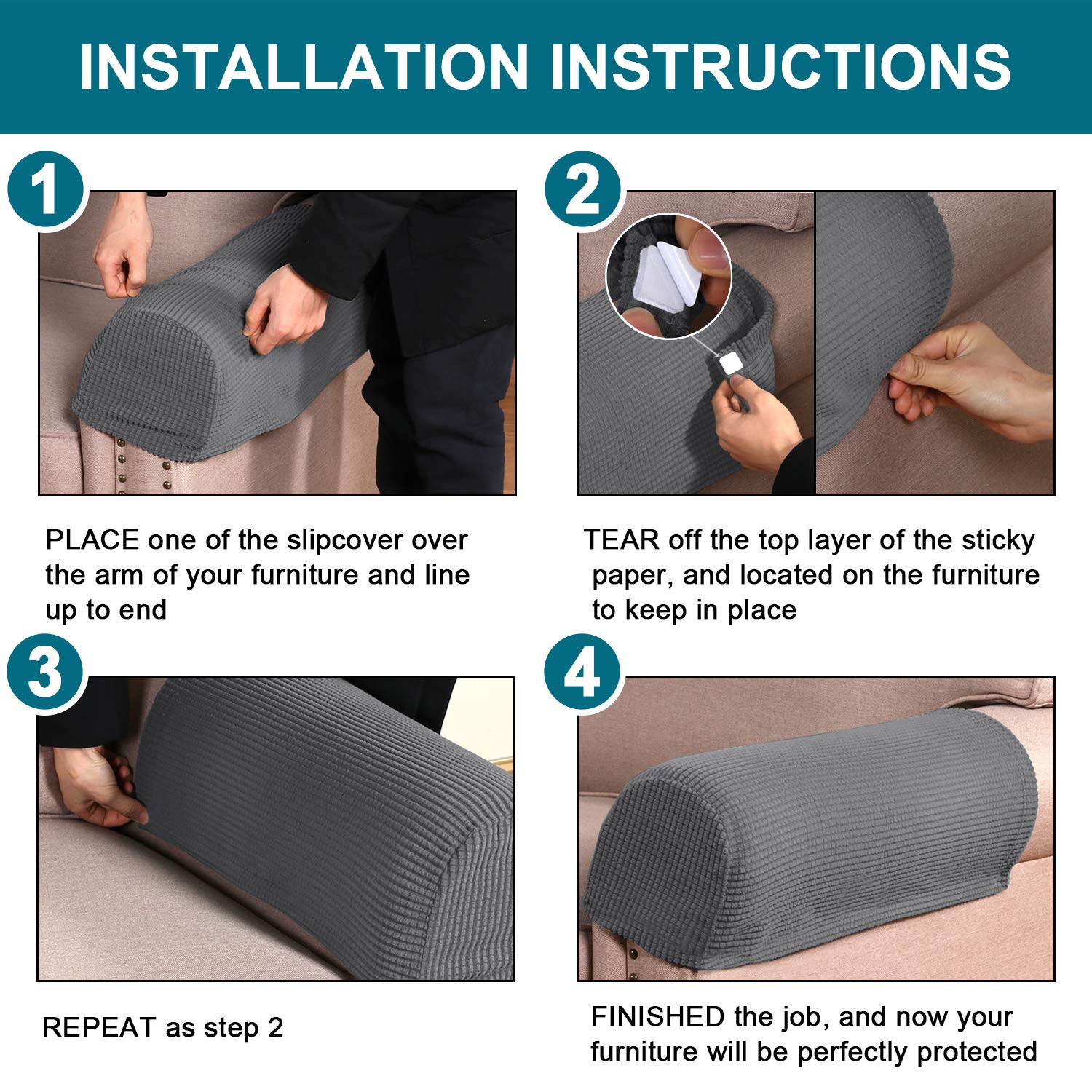 INSTALLATION INSTRUCTIONS

1

PLACE one of the slipcover over the arm of your furniture and line up to end

2

TEAR off the top layer of the sticky paper, and located on the furniture to keep in place

3

REPEAT as step 2

4

FINISHED the job, and now your furniture will be perfectly protected