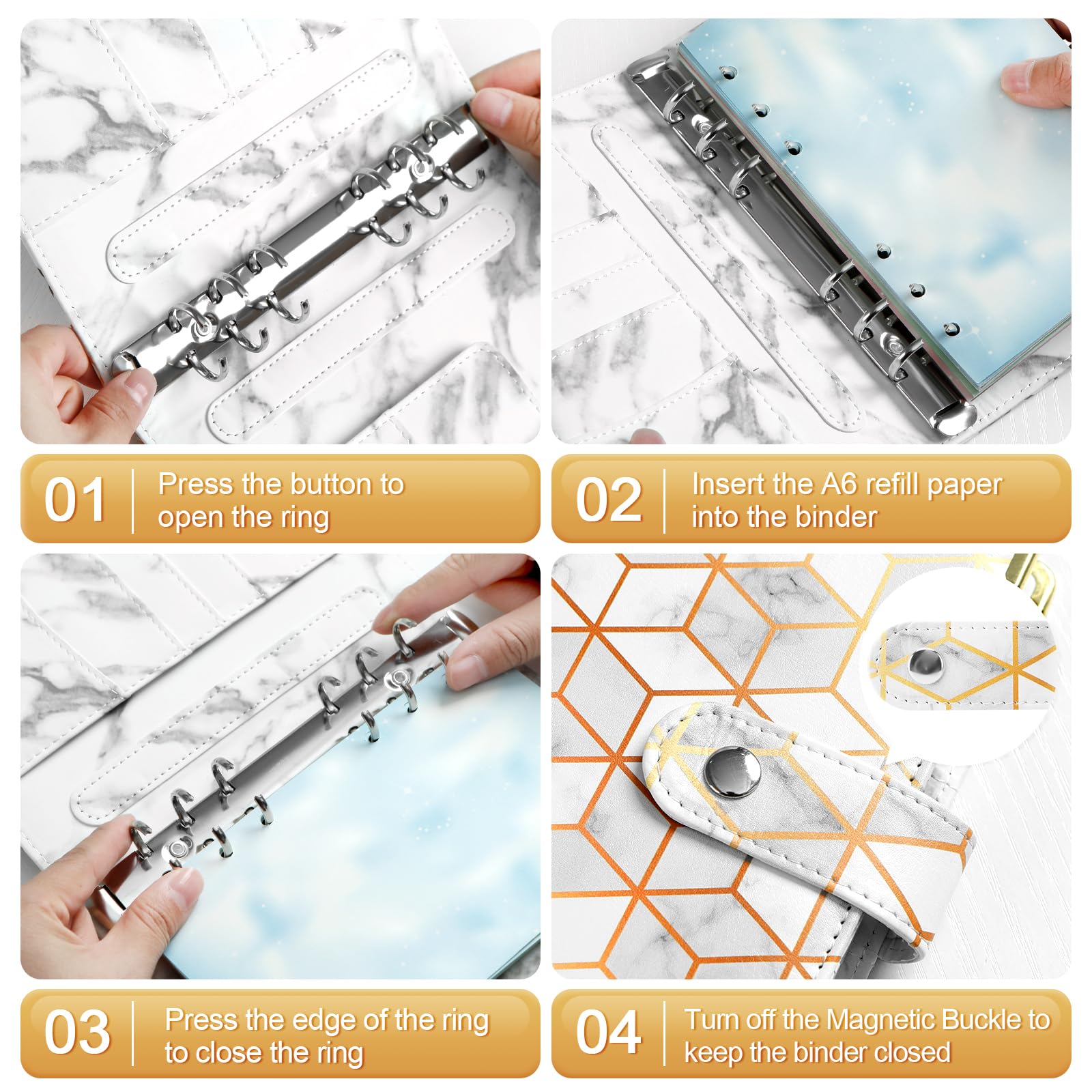 01 Press the button to open the ring

02 Insert the A6 refill paper into the binder

03 Press the edge of the ring to close the ring

04 Turn off the Magnetic Buckle to keep the binder closed