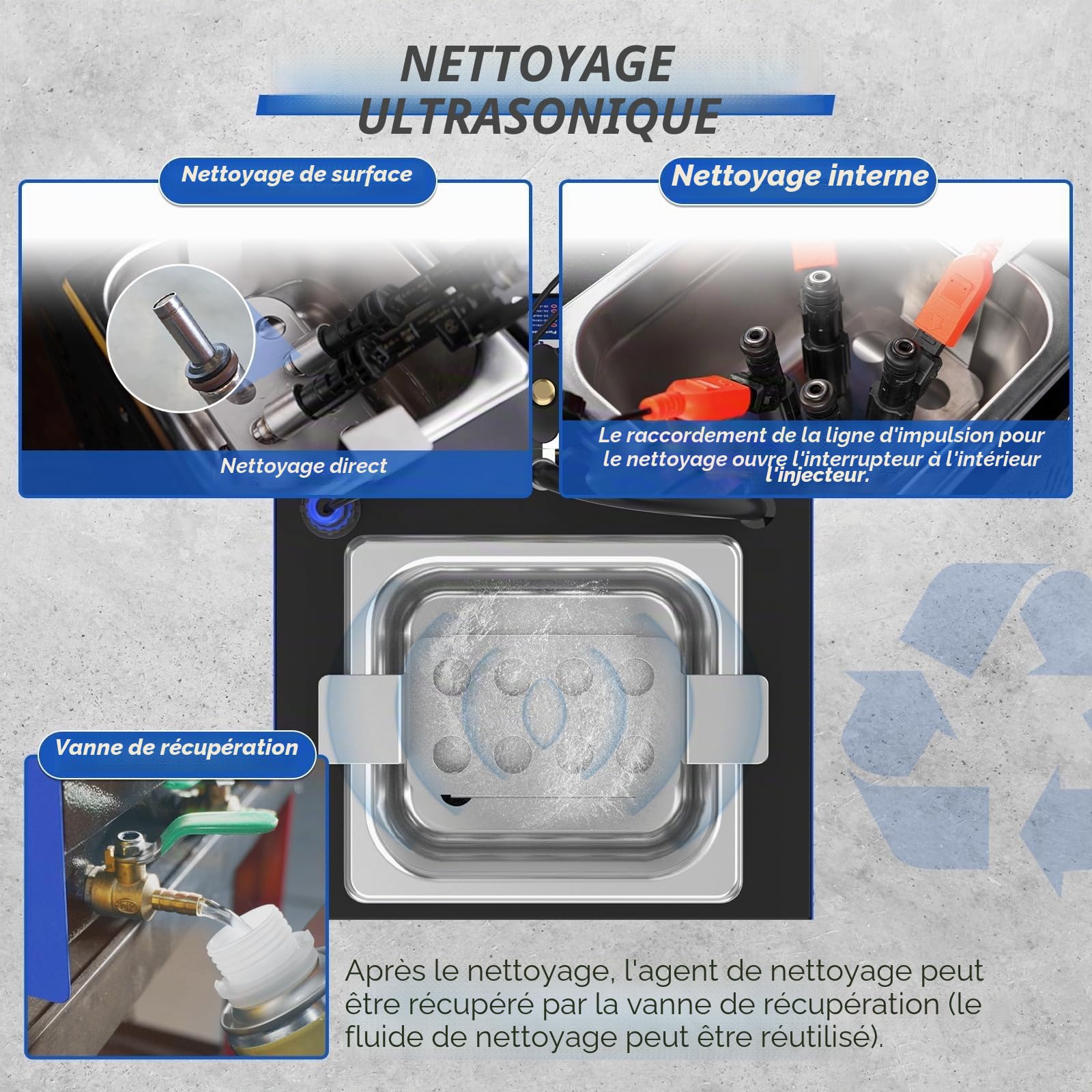 NETTOYAGE ULTRASONIQUE

Nettoyage de surface

Nettoyage direct

Nettoyage interne

Le raccordement de la ligne d'impulsion pour le nettoyage ouvre l'interrupteur à l'intérieur l'injecteur.

Vanne de récupération

Après le nettoyage, l'agent de nettoyage peut être récupéré par la vanne de récupération (le fluide de nettoyage peut être réutilisé).