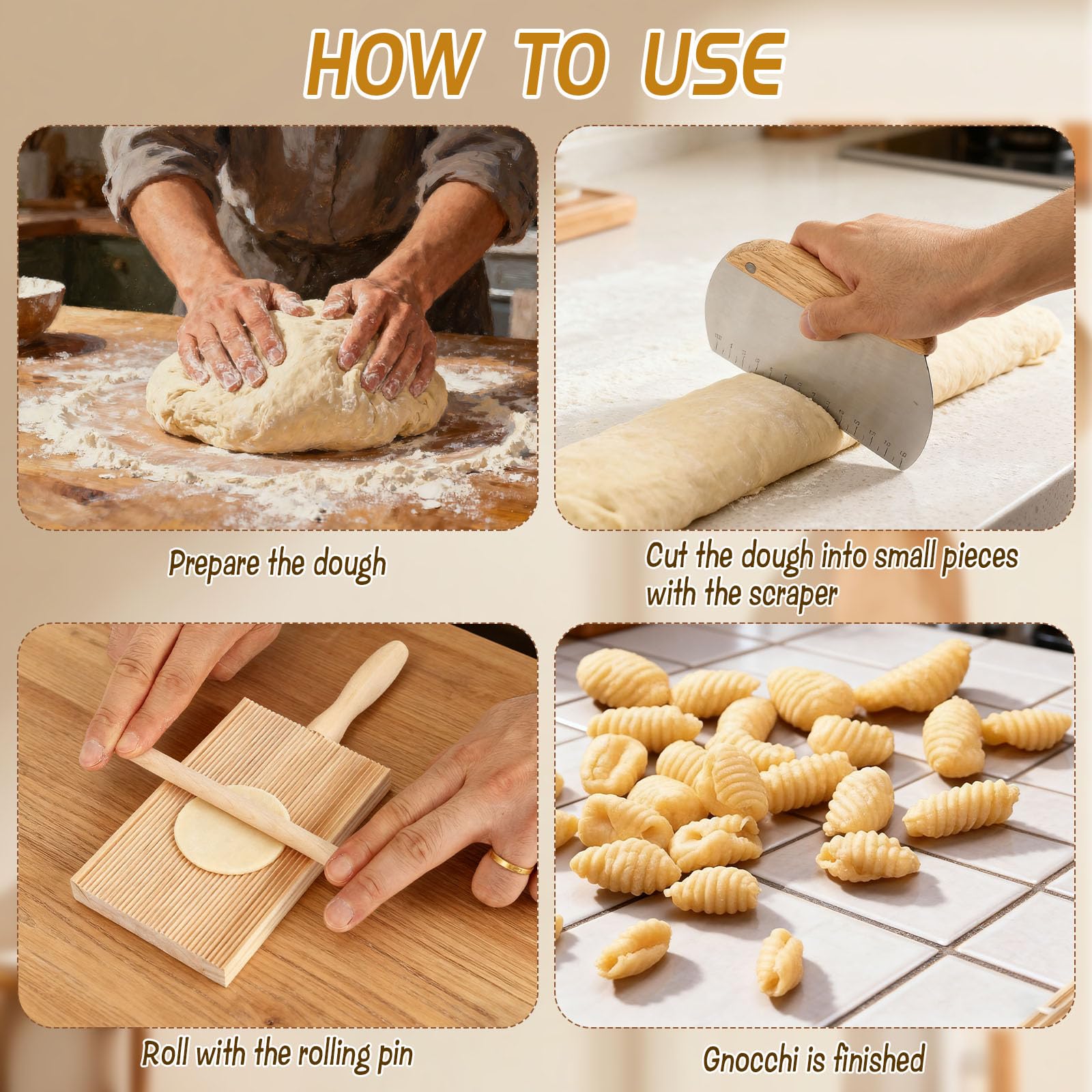 HOW TO USE

Prepare the dough

Cut the dough into small pieces with the scraper

Roll with the rolling pin

Gnocchi is finished