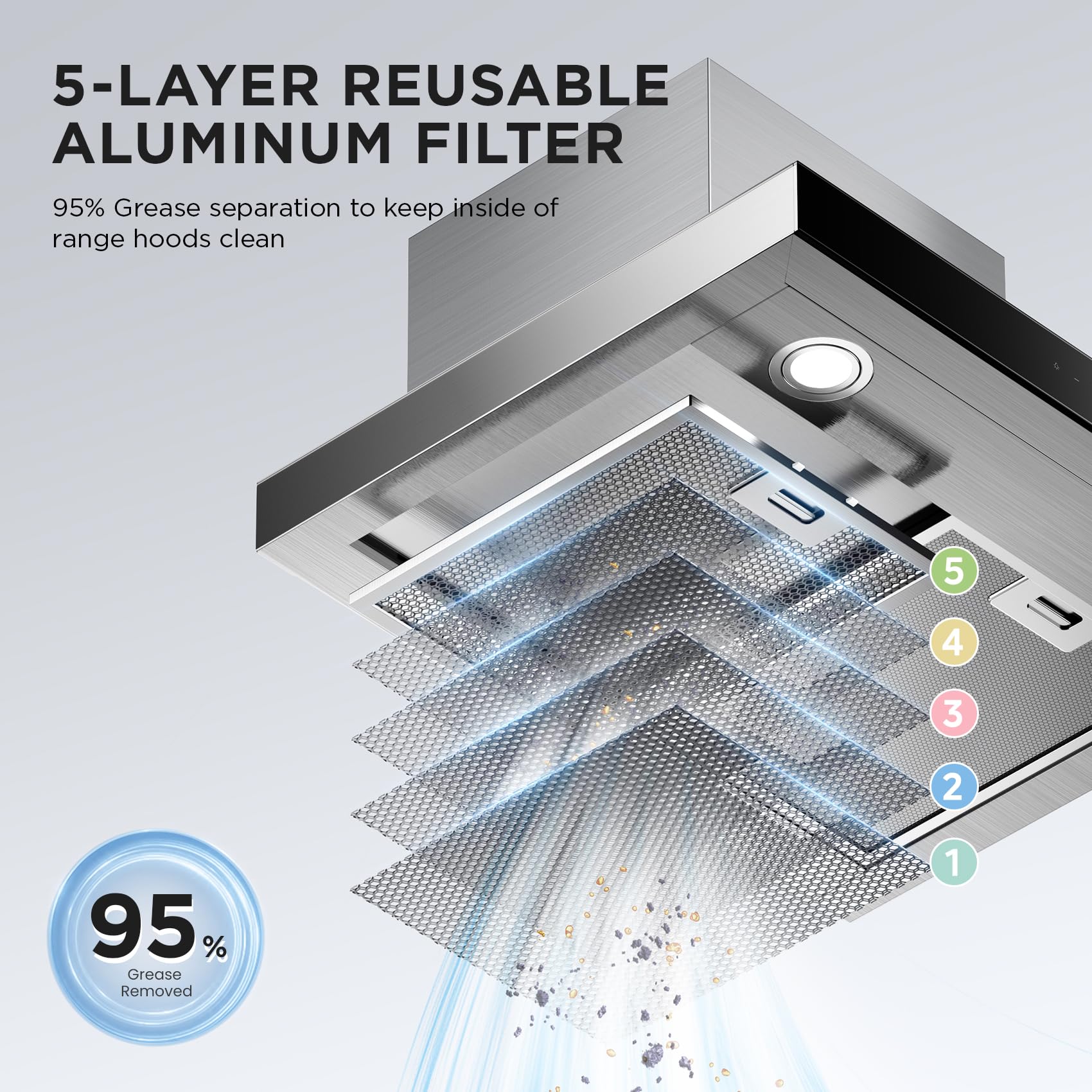 5-LAYER REUSABLE ALUMINUM FILTER

95% Grease separation to keep inside of range hoods clean

5

4

3

2

1

95%

Grease Removed