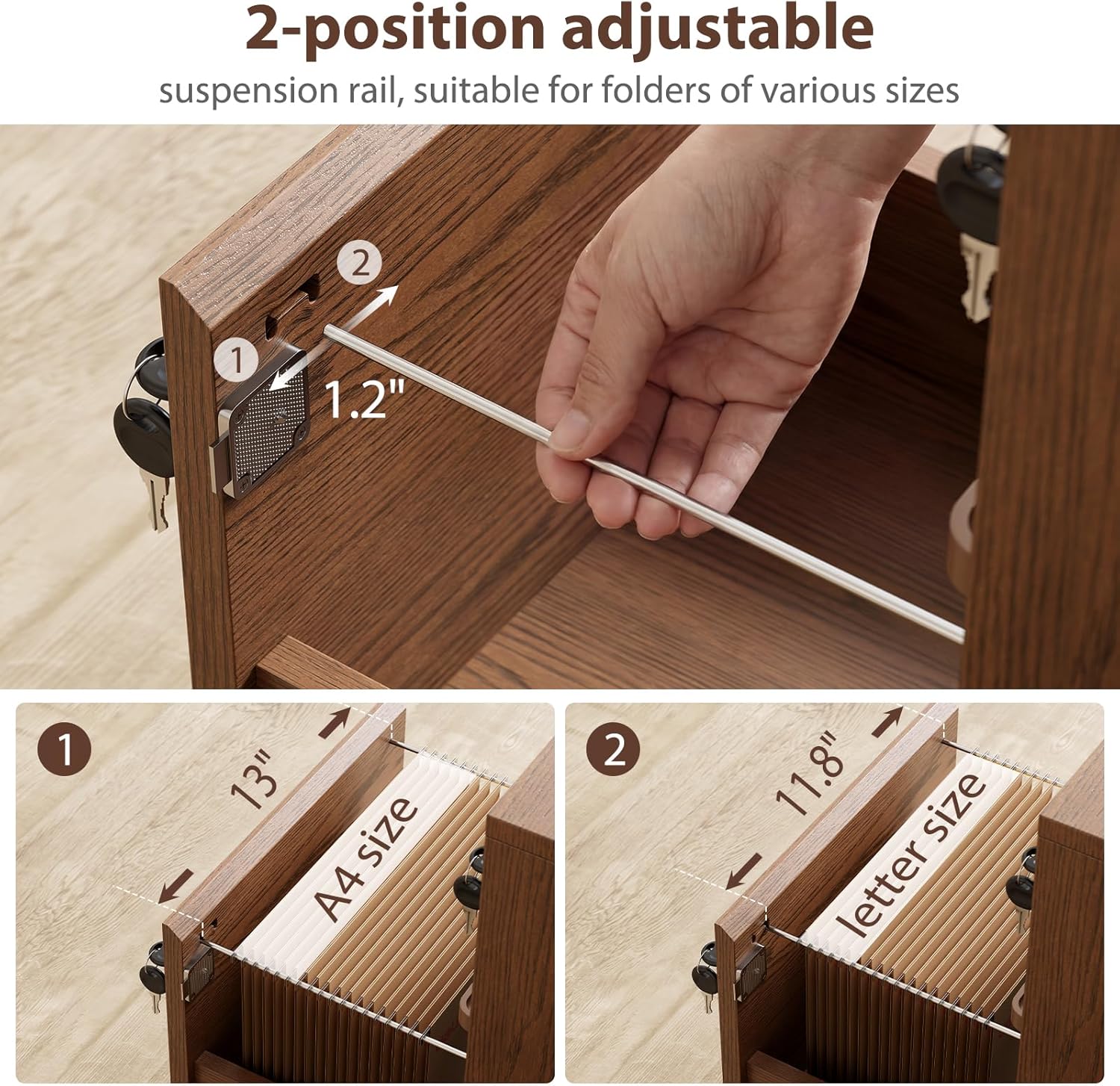 2-position adjustable

suspension rail, suitable for folders of various sizes

2

1

1.2"

1

13"

A4 size

2

11.8"

letter size