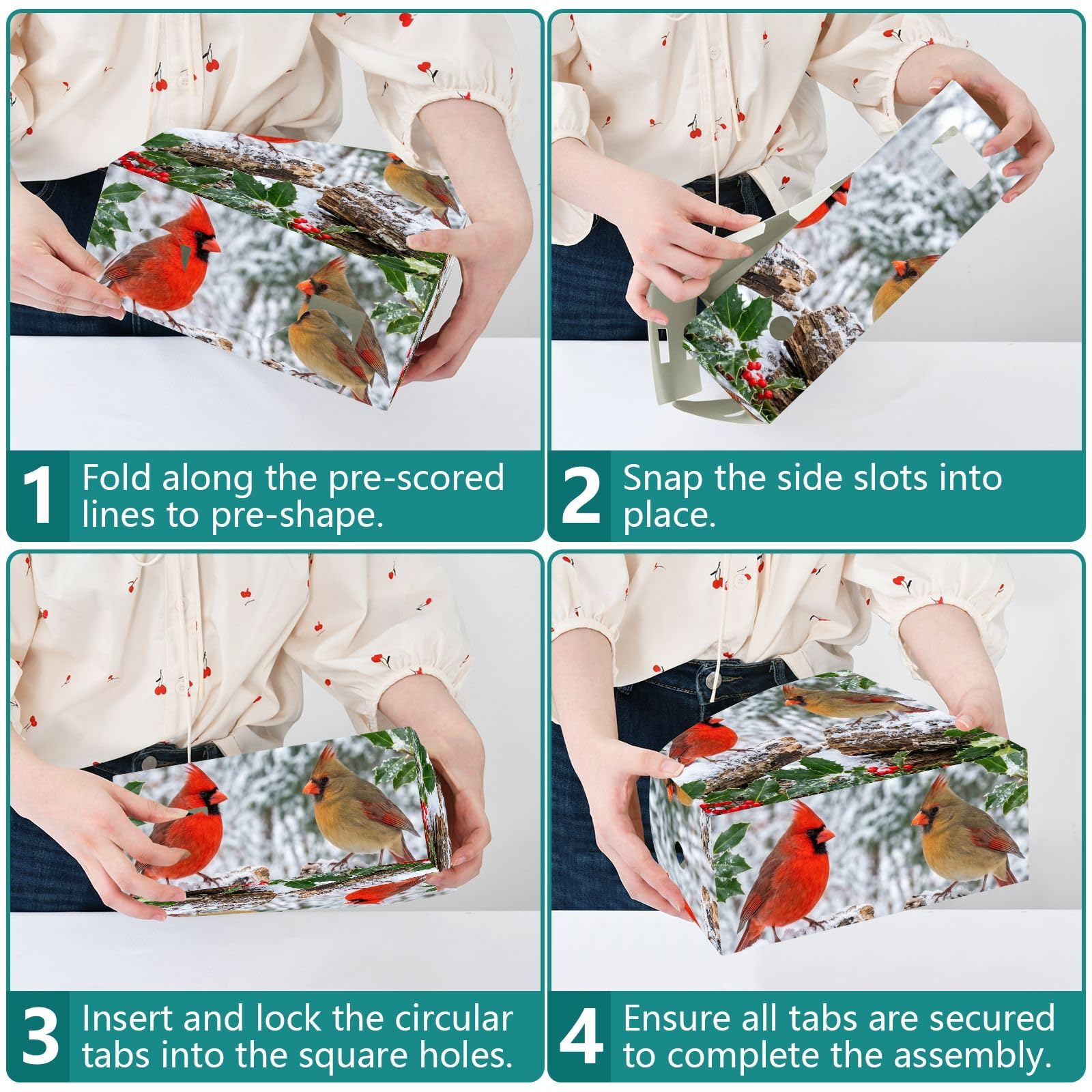 1 Fold along the pre-scored lines to pre-shape.

2 Snap the side slots into place.

3 Insert and lock the circular tabs into the square holes.

4 Ensure all tabs are secured to complete the assembly.