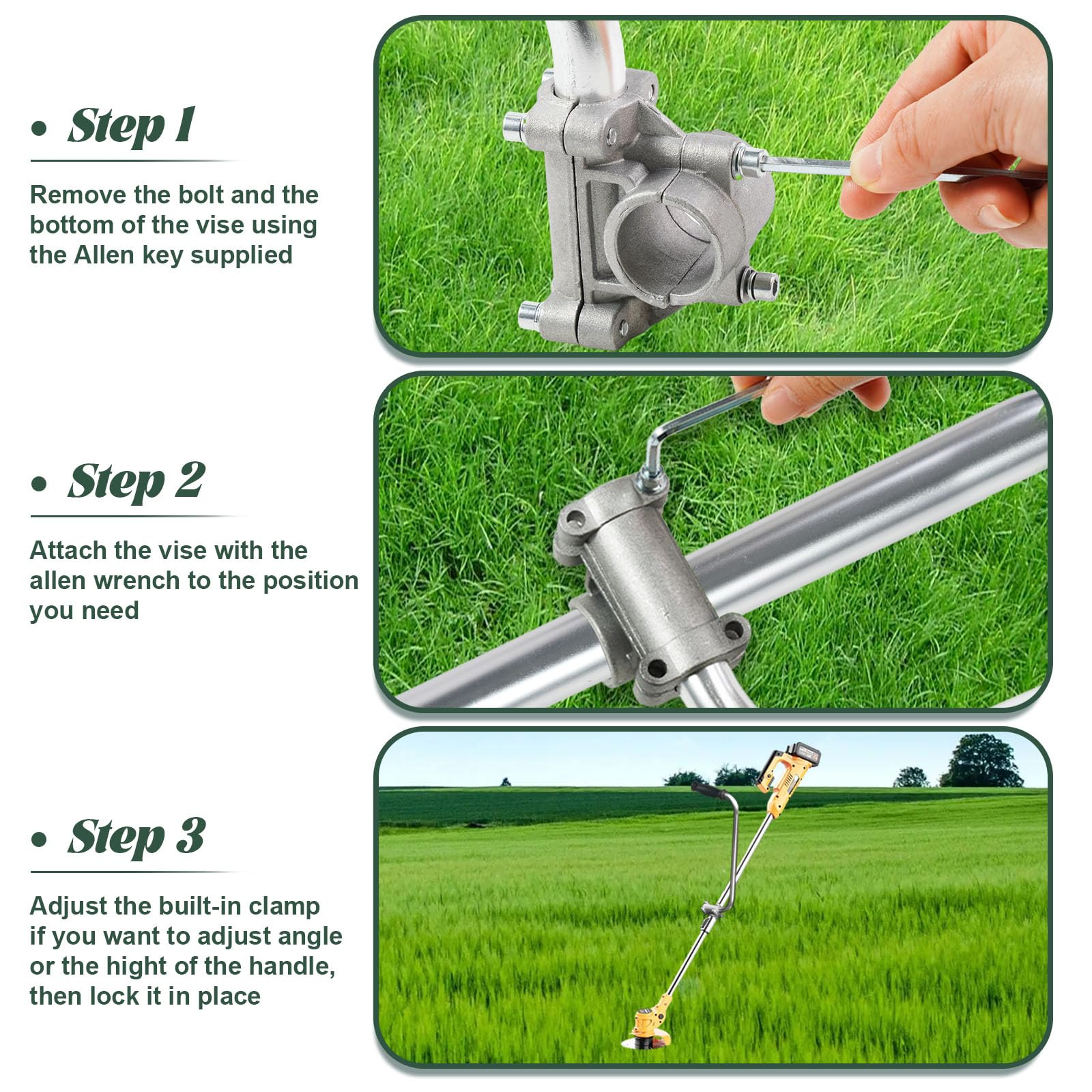 • Step 1

Remove the bolt and the bottom of the vise using the Allen key supplied

• Step 2

Attach the vise with the allen wrench to the position you need

• Step 3

Adjust the built-in clamp if you want to adjust angle or the hight of the handle, then lock it in place