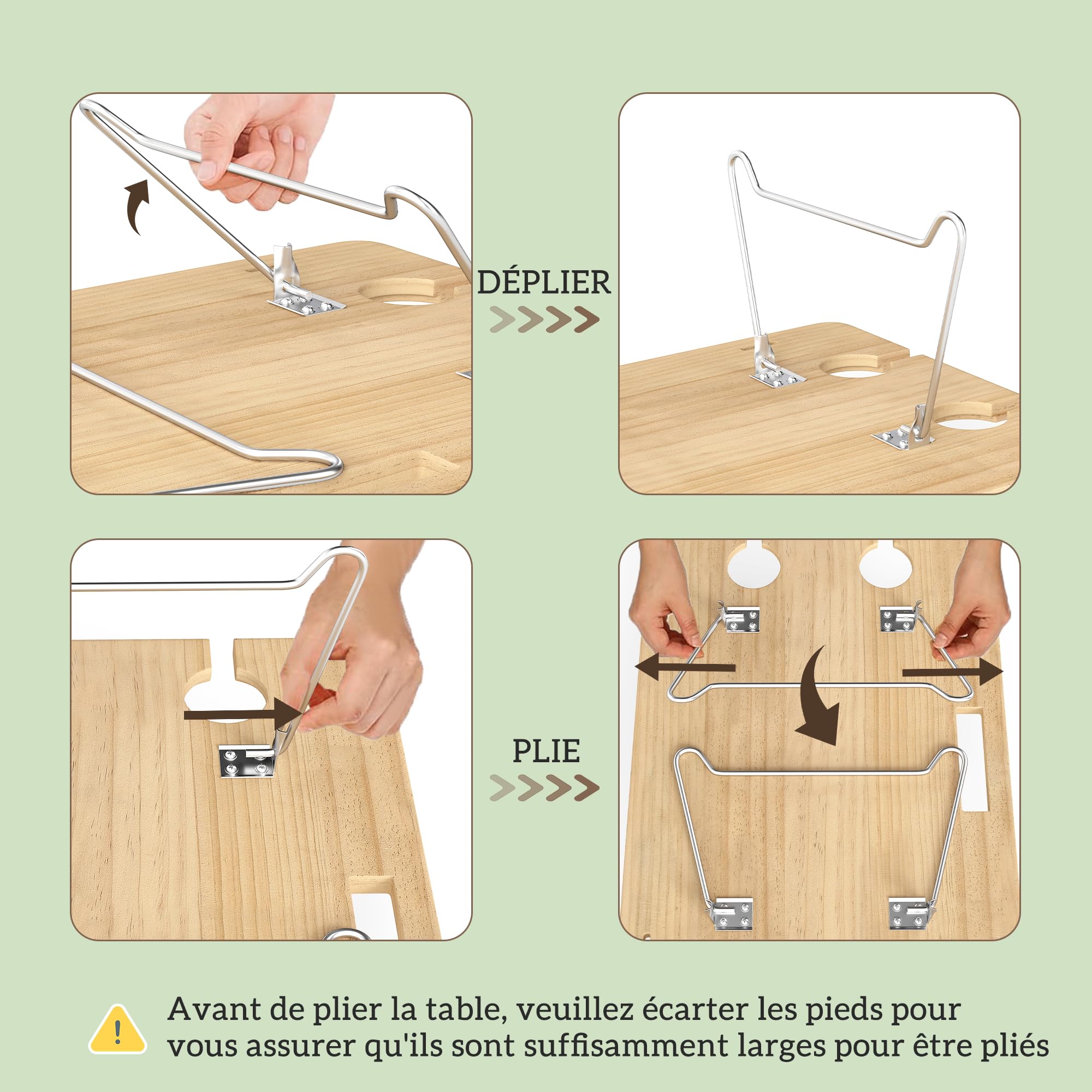 DÉPLIER

PLIE

Avant de plier la table, veuillez écarter les pieds pour vous assurer qu'ils sont suffisamment larges pour être pliés