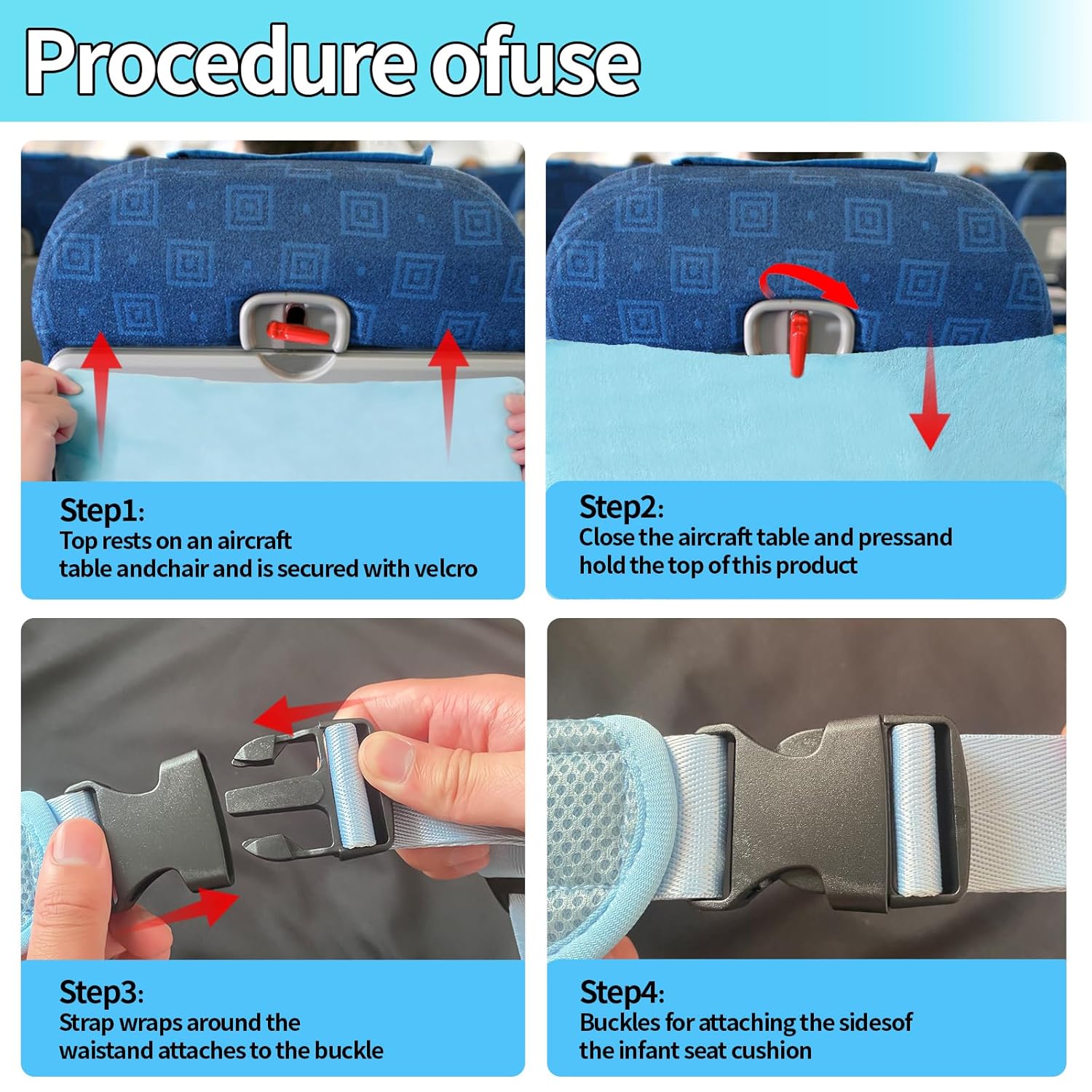 Procedure ofuse

Step1:
Top rests on an aircraft table andchair and is secured with velcro

Step2:
Close the aircraft table and pressand hold the top of this product

Step3:
Strap wraps around the waistand attaches to the buckle

Step4:
Buckles for attaching the sidesof the infant seat cushion