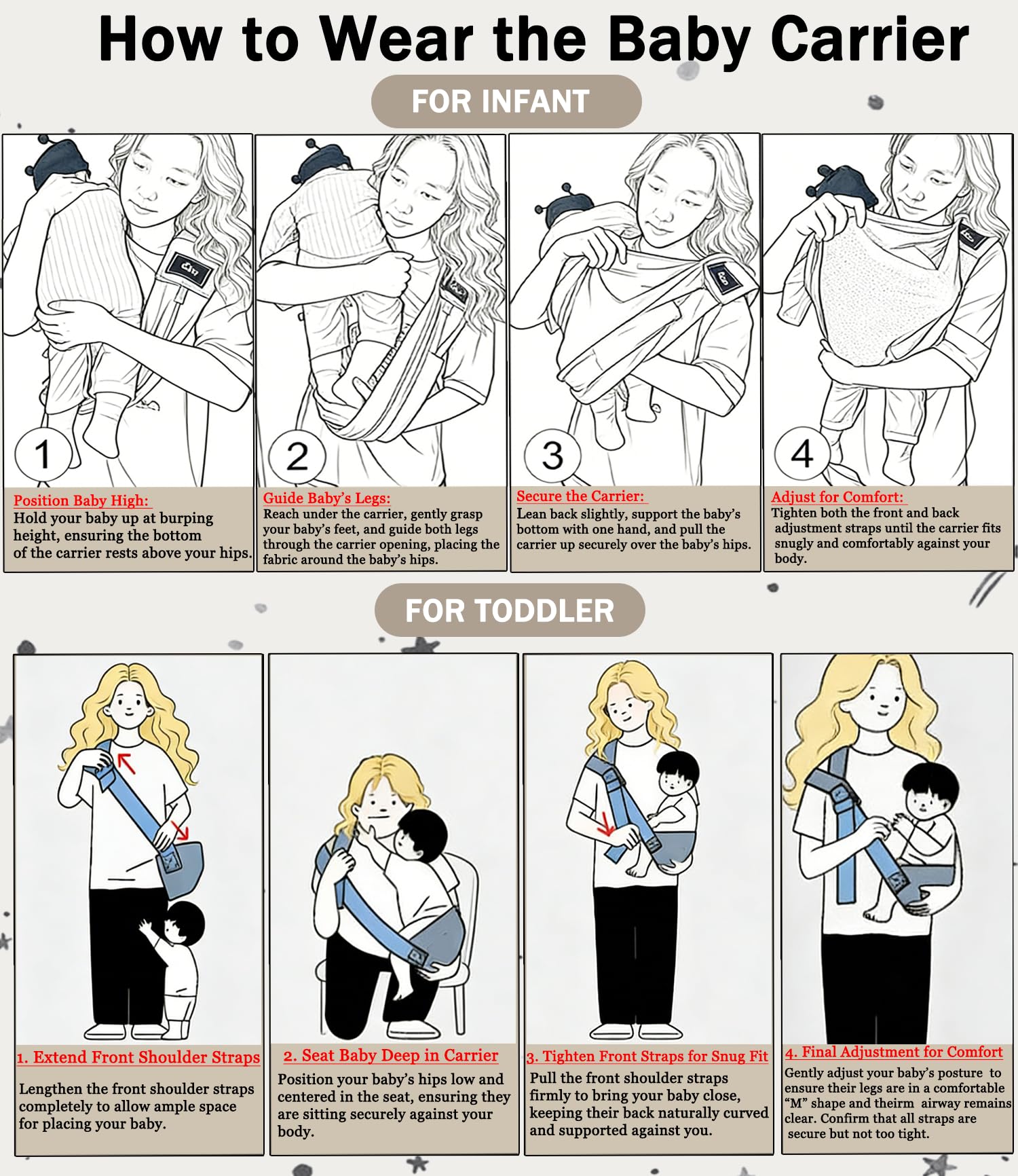 How to Wear the Baby Carrier

FOR INFANT

1

Position Baby High:
Hold your baby up at burping height, ensuring the bottom of the carrier rests above your hips.

2

Guide Baby's Legs:
Reach under the carrier, gently grasp your baby's feet, and guide both legs through the carrier opening, placing the fabric around the baby's hips.

3

Secure the Carrier:
Lean back slightly, support the baby's bottom with one hand, and pull the carrier up securely over the baby's hips.

4

Adjust for Comfort:
Tighten both the front and back adjustment straps until the carrier fits snugly and comfortably against your body.

FOR TODDLER

1. Extend Front Shoulder Straps
Lengthen the front shoulder straps completely to allow ample space for placing your baby.

2. Seat Baby Deep in Carrier
Position your baby's hips low and centered in the seat, ensuring they are sitting securely against your body.

3. Tighten Front Straps for Snug Fit
Pull the front shoulder straps firmly to bring your baby close, keeping their back naturally curved and supported against you.

4. Final Adjustment for Comfort
Gently adjust your baby's posture to ensure their legs are in a comfortable "M" shape and theirm airway remains clear. Confirm that all straps are secure but not too tight.