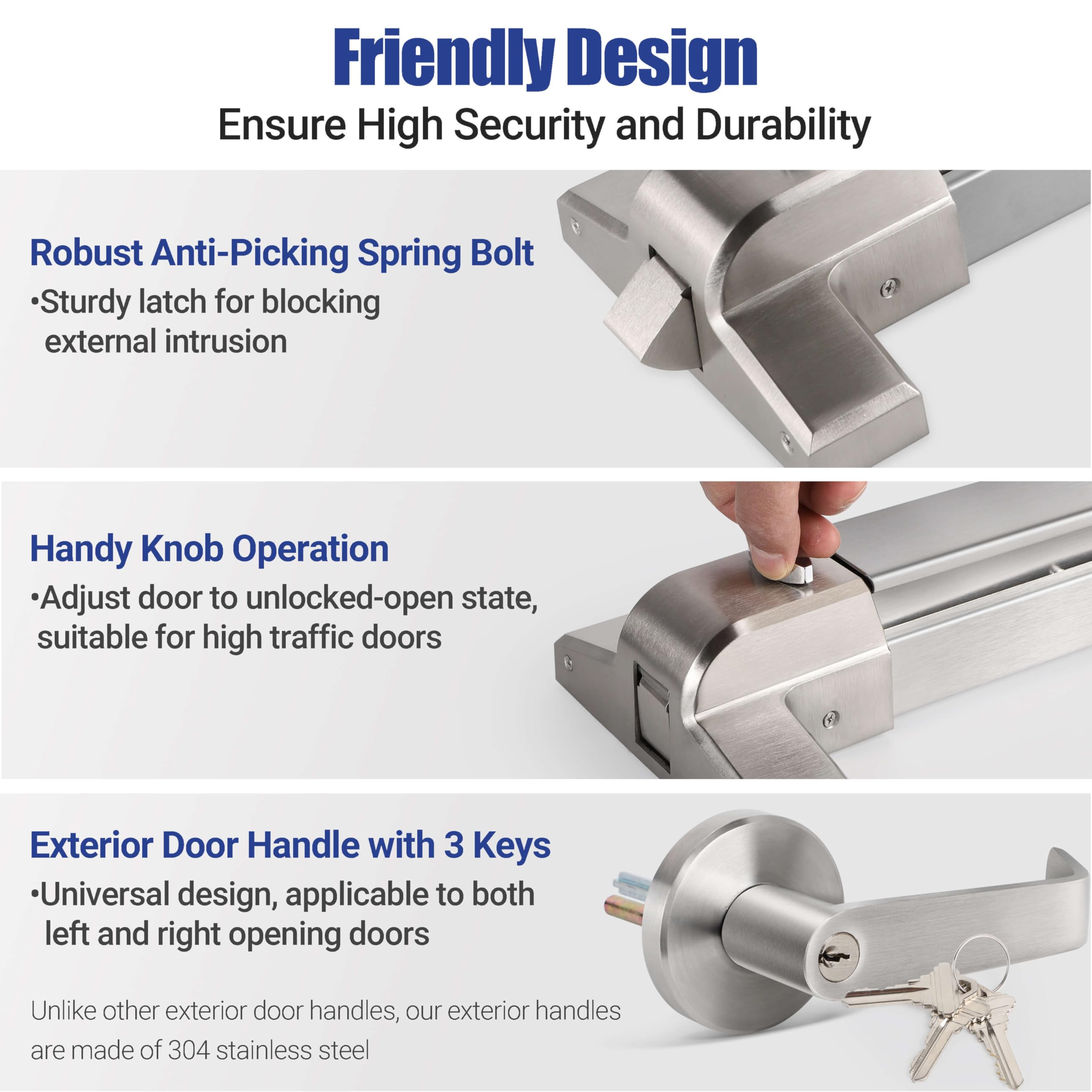 Friendly Design
Ensure High Security and Durability

Robust Anti-Picking Spring Bolt
•Sturdy latch for blocking external intrusion

Handy Knob Operation
•Adjust door to unlocked-open state, suitable for high traffic doors

Exterior Door Handle with 3 Keys
•Universal design, applicable to both left and right opening doors

Unlike other exterior door handles, our exterior handles are made of 304 stainless steel