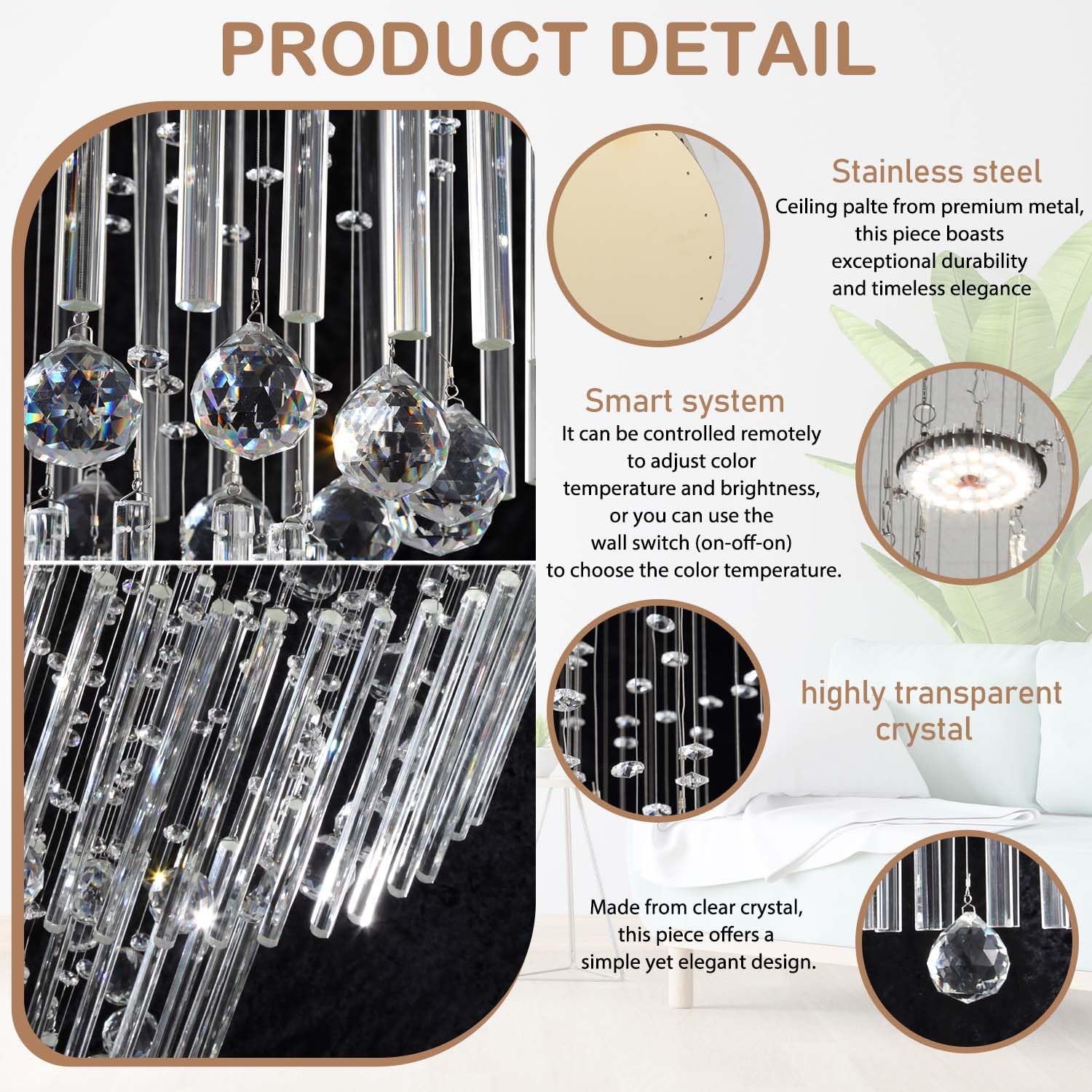 PRODUCT DETAIL

Stainless steel
Ceiling palte from premium metal, this piece boasts exceptional durability and timeless elegance

Smart system
It can be controlled remotely to adjust color temperature and brightness, or you can use the wall switch (on-off-on) to choose the color temperature.

highly transparent crystal

Made from clear crystal, this piece offers a simple yet elegant design.