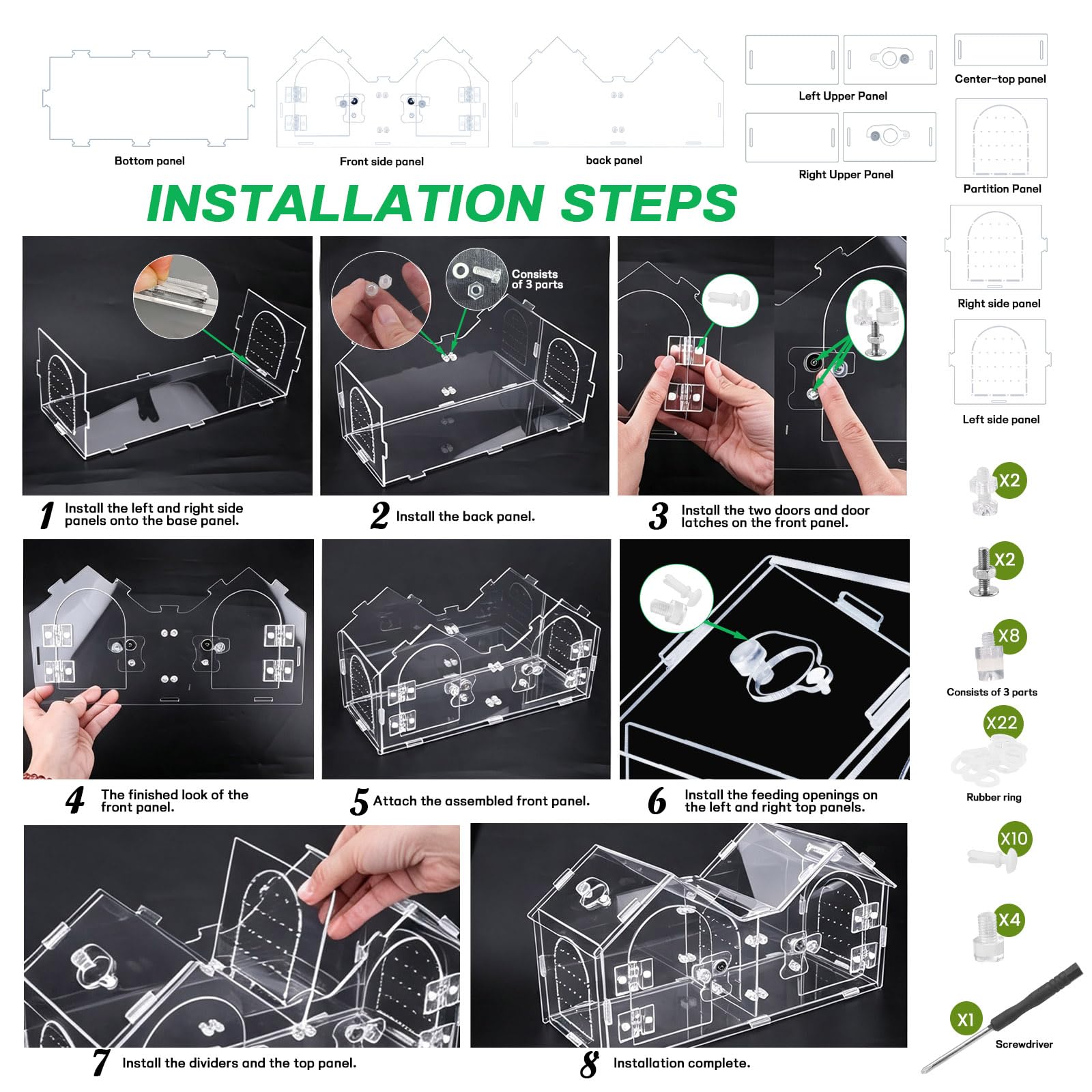 Bottom panel

Front side panel

back panel

Left Upper Panel

Right Upper Panel

Center-top panel

Partition Panel

Right side panel

Left side panel

INSTALLATION STEPS

Consists of 3 parts

1 Install the left and right side panels onto the base panel.

2 Install the back panel.

3 Install the two doors and door latches on the front panel.

4 The finished look of the front panel.

5 Attach the assembled front panel.

6 Install the feeding openings on the left and right top panels.

7 Install the dividers and the top panel.

8 Installation complete.

X2

X2

X8

Consists of 3 parts

X22

Rubber ring

X10

X4

X1

Screwdriver