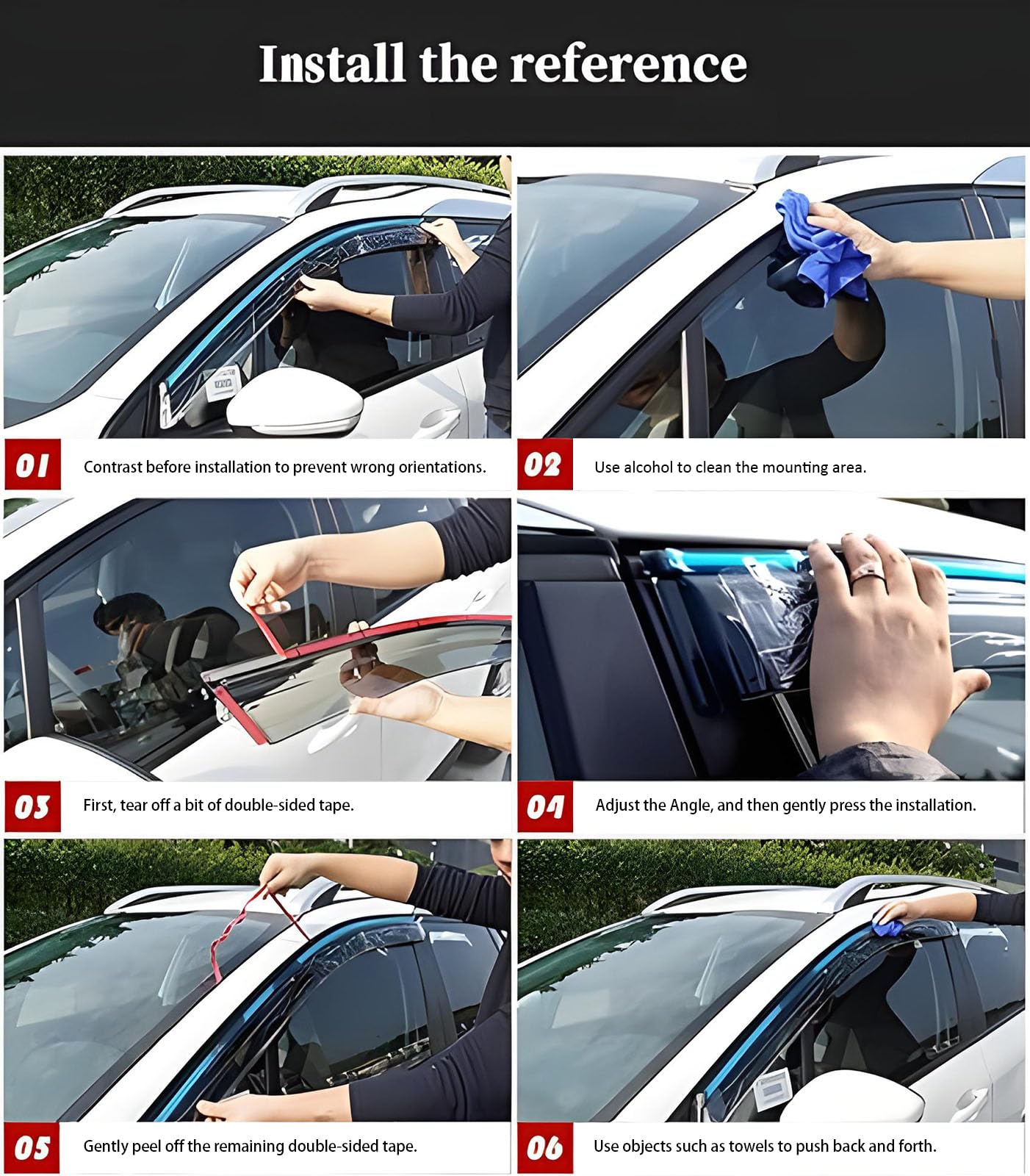 Install the reference

01 Contrast before installation to prevent wrong orientations.

02 Use alcohol to clean the mounting area.

03 First, tear off a bit of double-sided tape.

04 Adjust the Angle, and then gently press the installation.

05 Gently peel off the remaining double-sided tape.

06 Use objects such as towels to push back and forth.