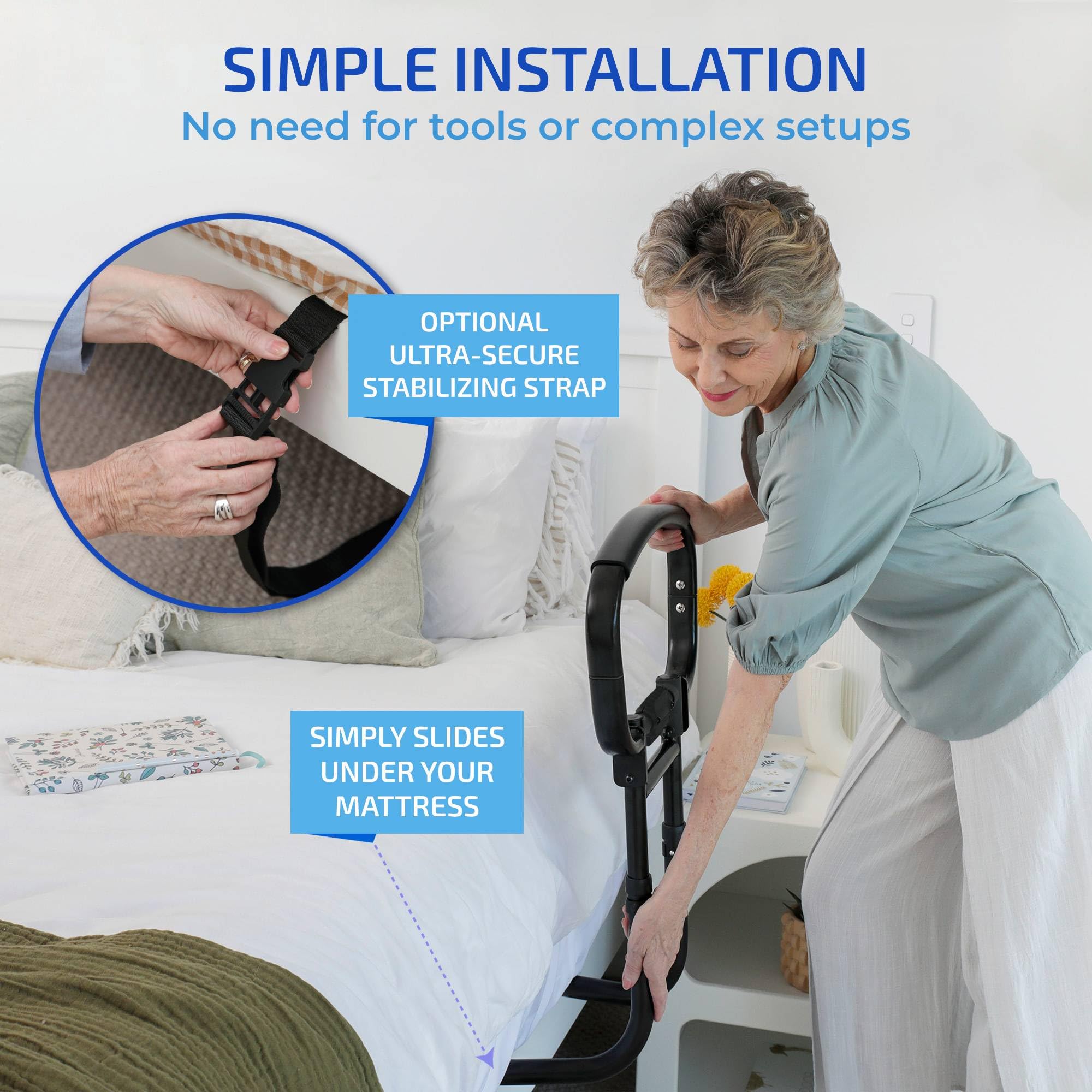 SIMPLE INSTALLATION
No need for tools or complex setups

OPTIONAL ULTRA-SECURE STABILIZING STRAP

SIMPLY SLIDES UNDER YOUR MATTRESS