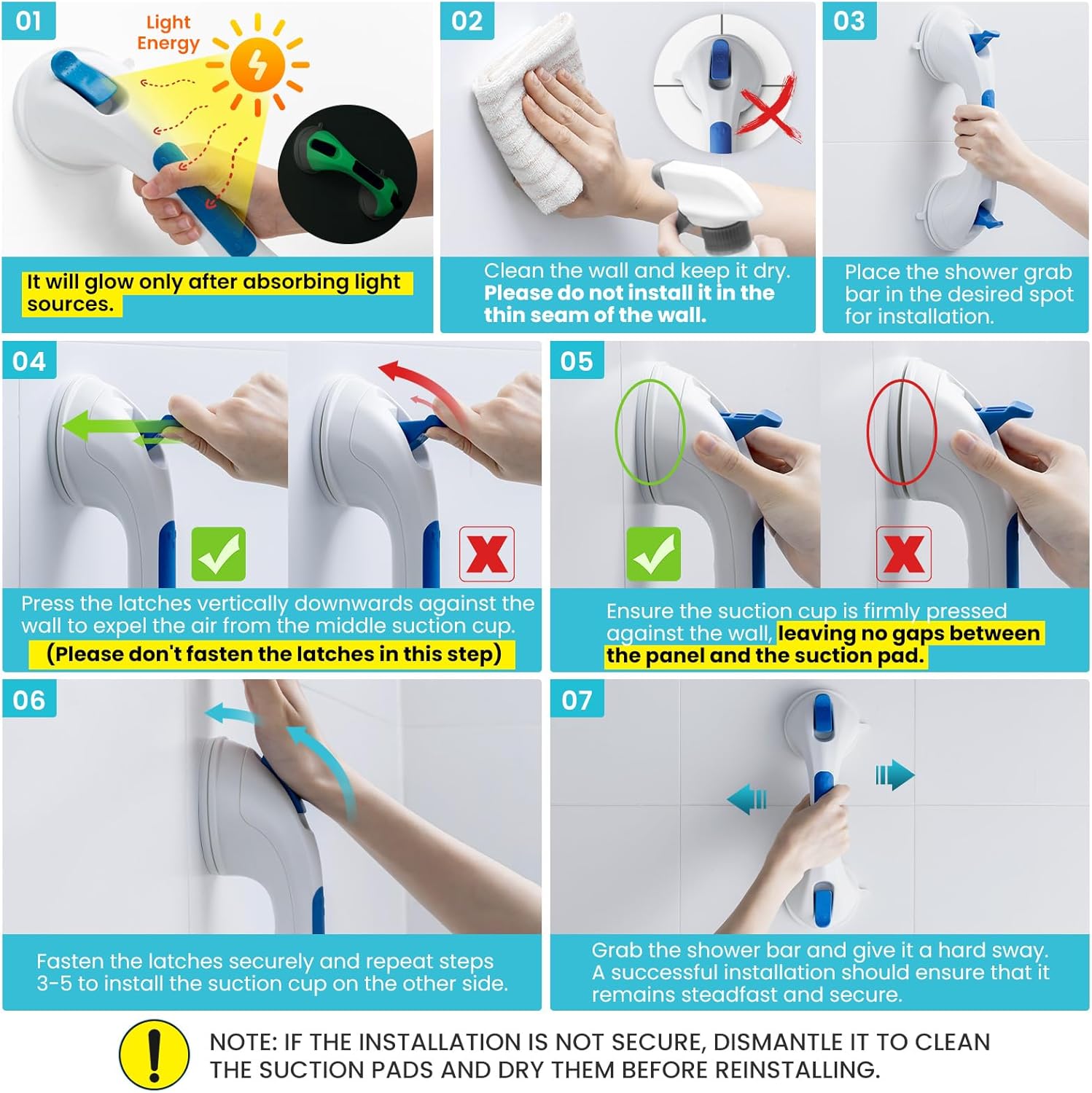 01

Light Energy

It will glow only after absorbing light sources.

02

Clean the wall and keep it dry. Please do not install it in the thin seam of the wall.

03

Place the shower grab bar in the desired spot for installation.

04

Press the latches vertically downwards against the wall to expel the air from the middle suction cup. (Please don't fasten the latches in this step)

05

Ensure the suction cup is firmly pressed against the wall, leaving no gaps between the panel and the suction pad.

06

Fasten the latches securely and repeat steps 3-5 to install the suction cup on the other side.

07

Grab the shower bar and give it a hard sway. A successful installation should ensure that it remains steadfast and secure.

NOTE: IF THE INSTALLATION IS NOT SECURE, DISMANTLE IT TO CLEAN THE SUCTION PADS AND DRY THEM BEFORE REINSTALLING.