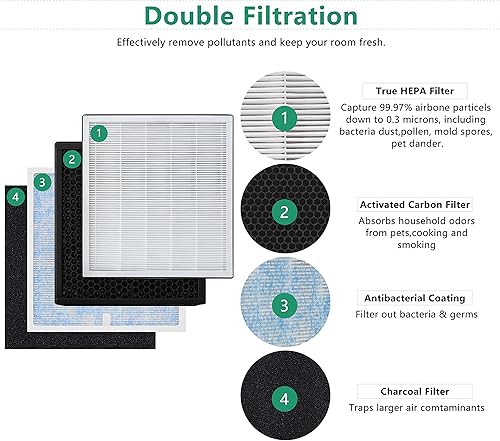 Double Filtration

Effectively remove pollutants and keep your room fresh.

1

2

3

4

1

True HEPA Filter

Capture 99.97% airbone particels down to 0.3 microns, including bacteria dust,pollen, mold spores, pet dander.

2

Activated Carbon Filter

Absorbs household odors from pets,cooking and smoking

3

Antibacterial Coating

Filter out bacteria & germs

4

Charcoal Filter

Traps larger air comtaminants