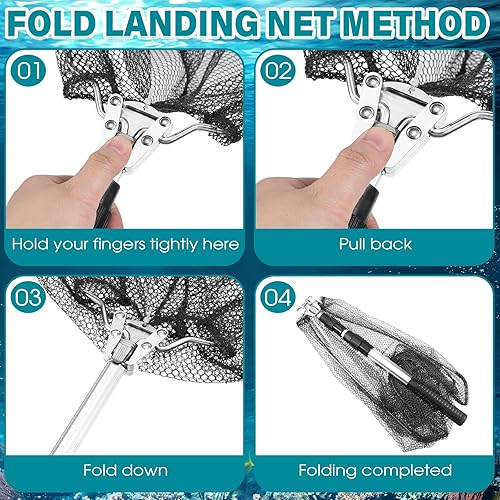 FOLD LANDING NET METHOD

01

Hold your fingers tightly here

02

Pull back

03

Fold down

04

Folding completed