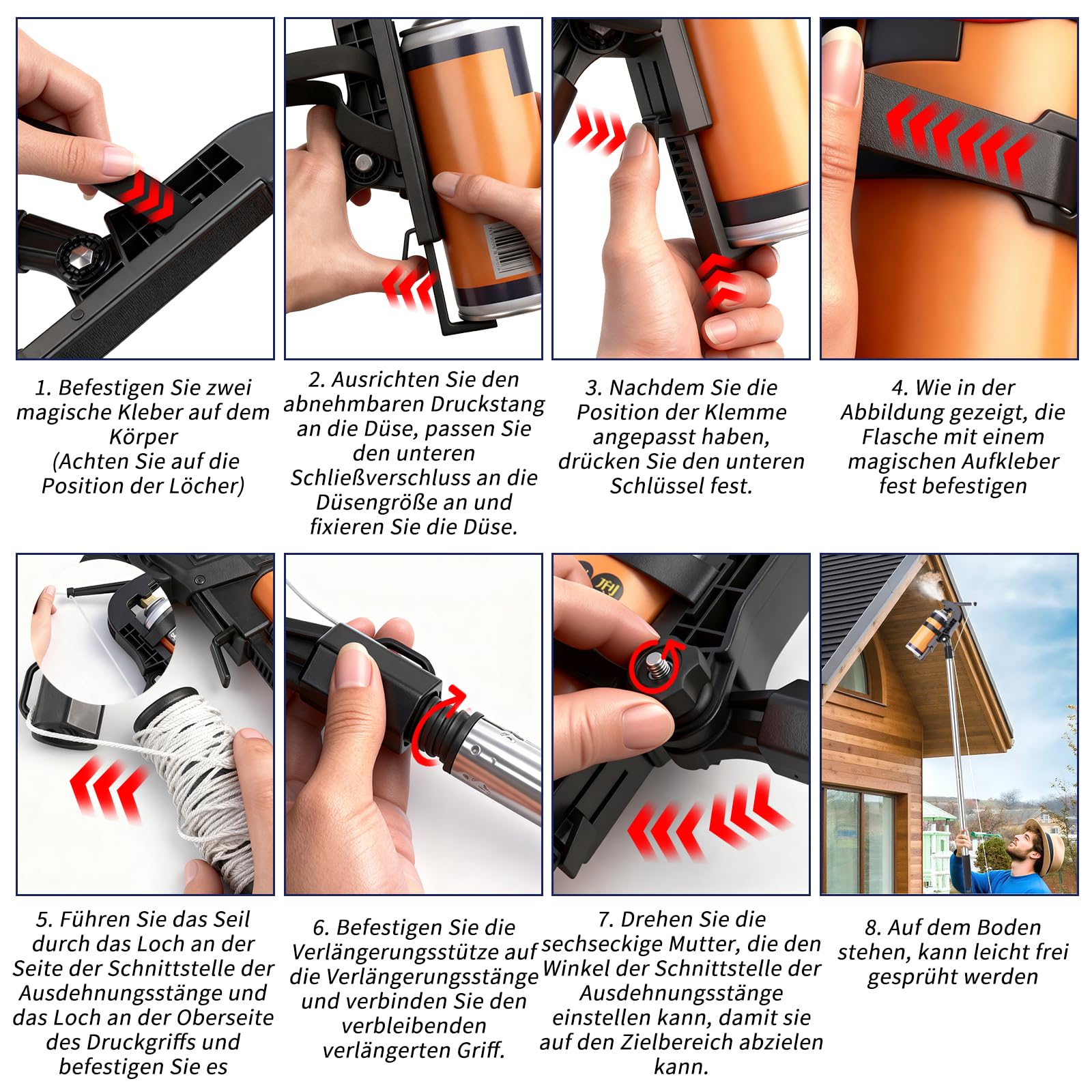 1. Befestigen Sie zwei magische Kleber auf dem Körper (Achten Sie auf die Position der Löcher)

2. Ausrichten Sie den abnehmbaren Druckstang an die Düse, passen Sie den unteren Schließverschluss an die Düsengröße an und fixieren Sie die Düse.

3. Nachdem Sie die Position der Klemme angepasst haben, drücken Sie den unteren Schlüssel fest.

4. Wie in der Abbildung gezeigt, die Flasche mit einem magischen Aufkleber fest befestigen

5. Führen Sie das Seil durch das Loch an der Seite der Schnittstelle der Ausdehnungsstänge und das Loch an der Oberseite des Druckgriffs und befestigen Sie es

6. Befestigen Sie die Verlängerungsstütze auf die Verlängerungsstänge und verbinden Sie den verbleibenden verlängerten Griff.

7. Drehen Sie die sechseckige Mutter, die den Winkel der Schnittstelle der Ausdehnungsstänge einstellen kann, damit sie auf den Zielbereich abzielen kann.

8. Auf dem Boden stehen, kann leicht frei gesprüht werden