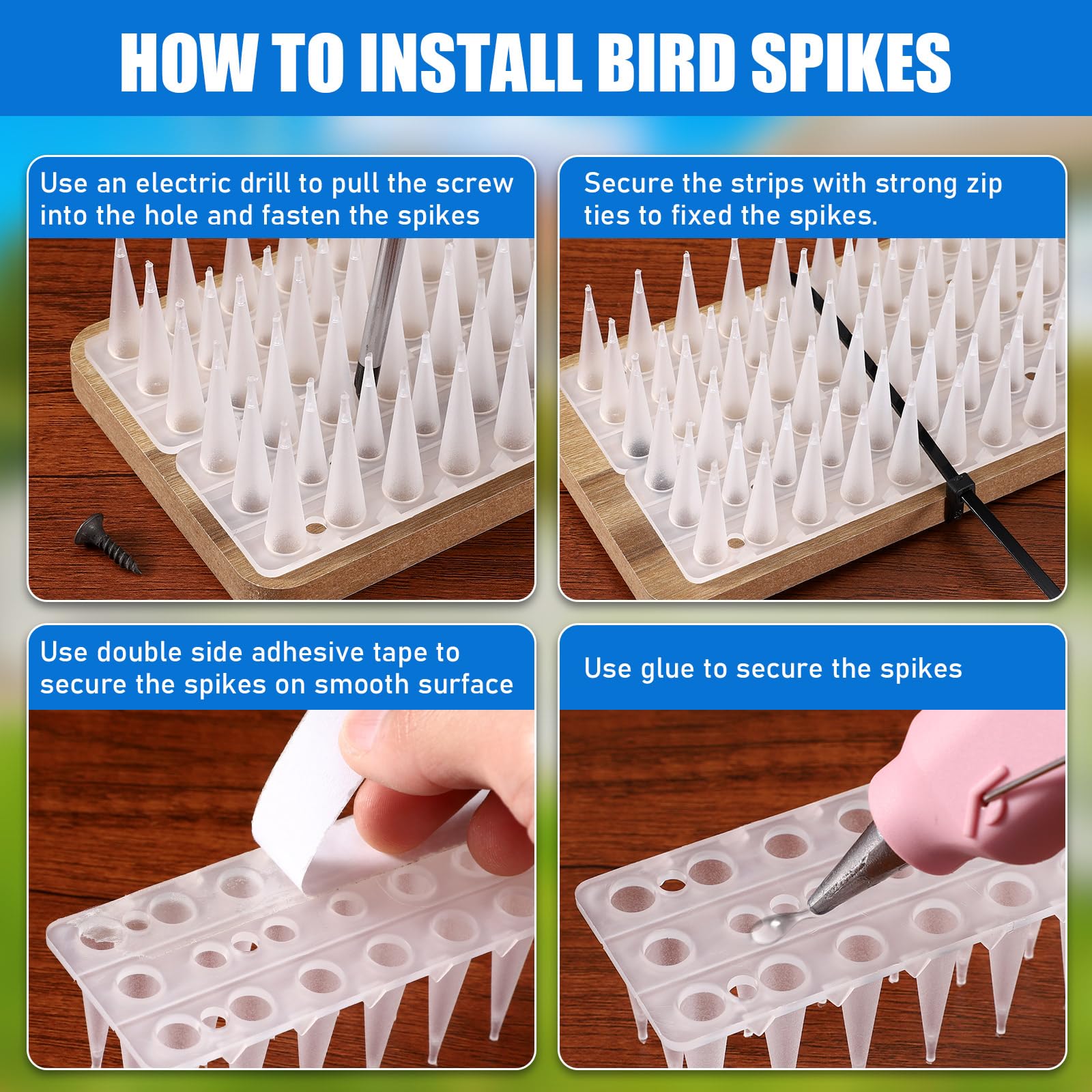 HOW TO INSTALL BIRD SPIKES

Use an electric drill to pull the screw into the hole and fasten the spikes

Secure the strips with strong zip ties to fixed the spikes.

Use double side adhesive tape to secure the spikes on smooth surface

Use glue to secure the spikes