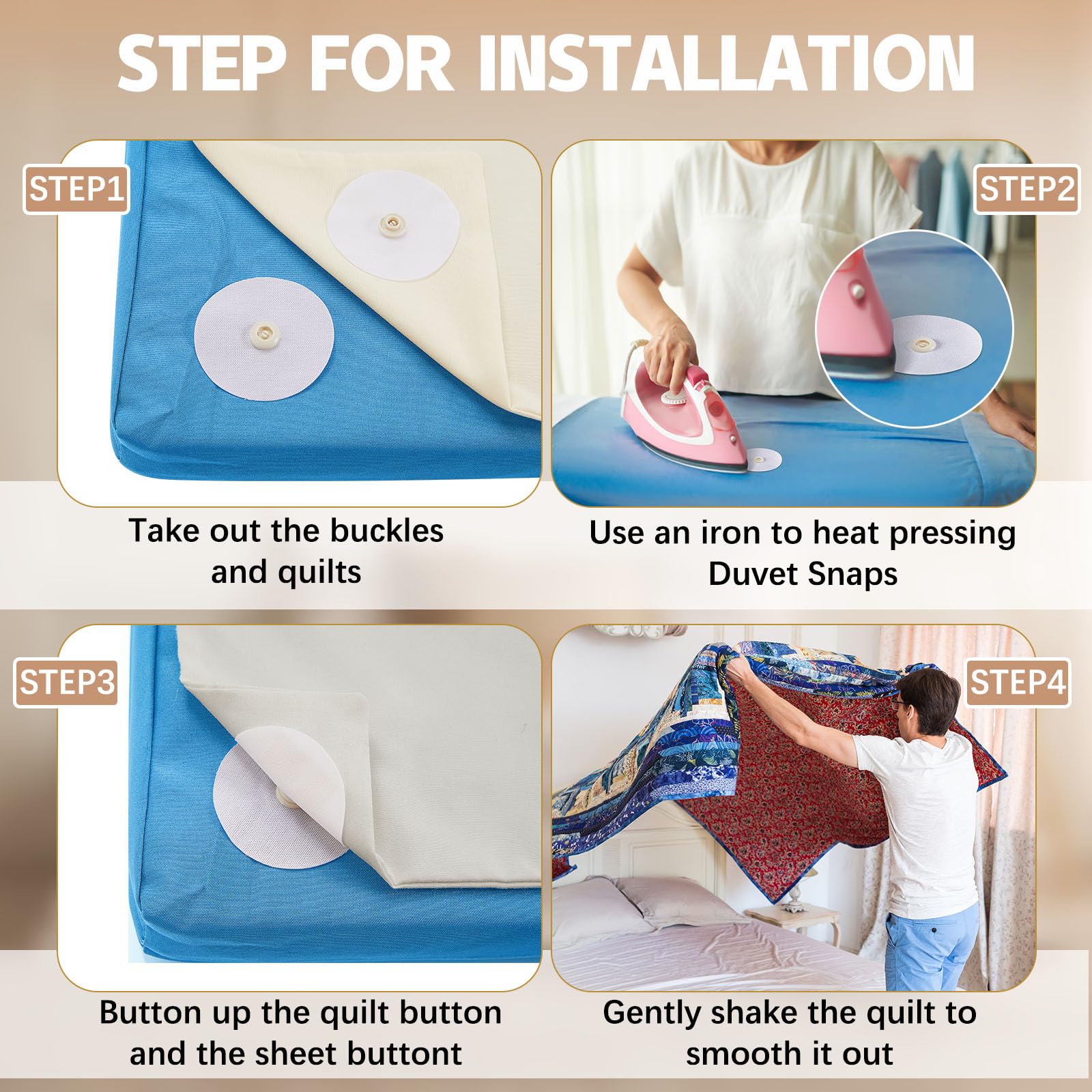 STEP FOR INSTALLATION

STEP1

Take out the buckles and quilts

STEP2

Use an iron to heat pressing Duvet Snaps

STEP3

Button up the quilt button and the sheet buttont

STEP4

Gently shake the quilt to smooth it out