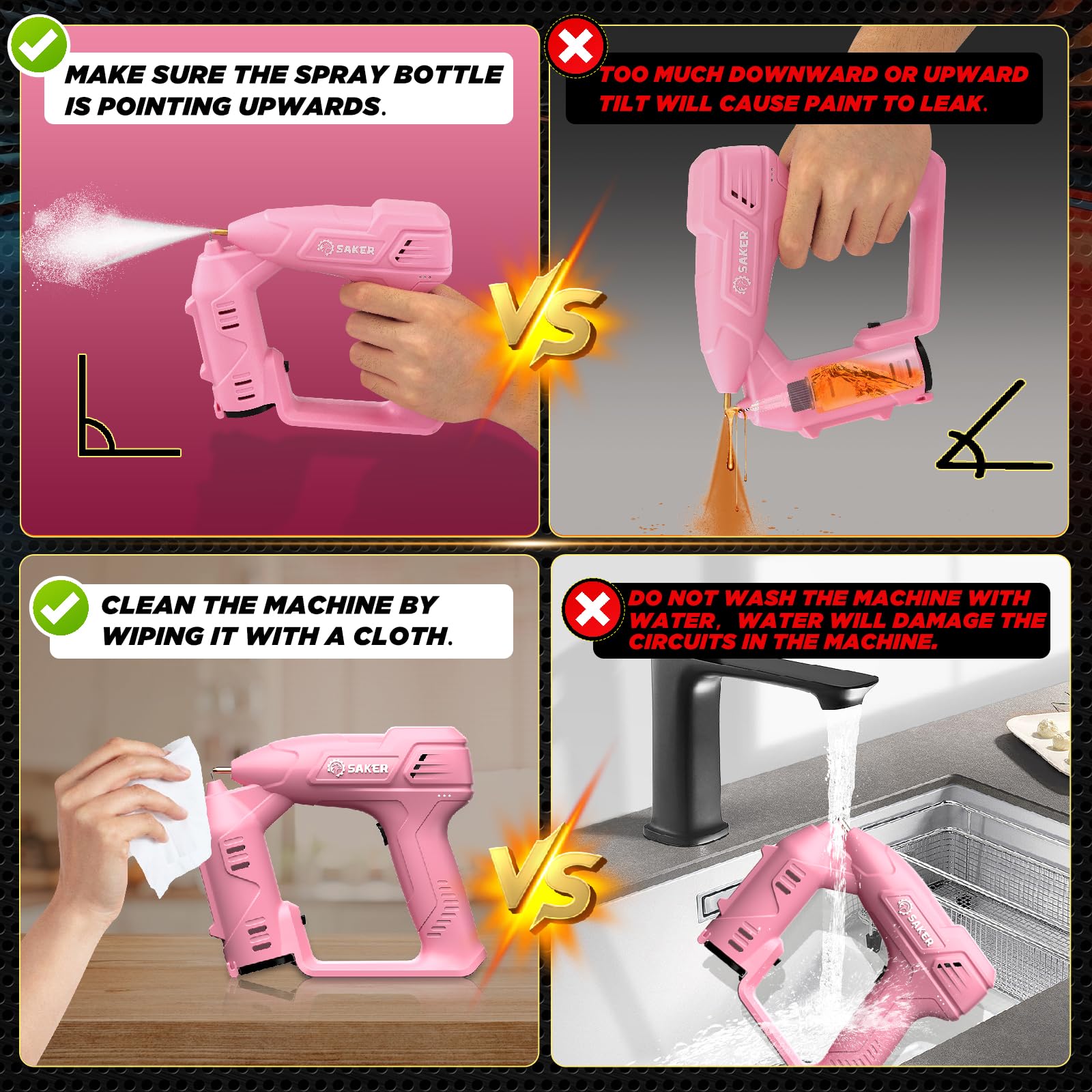 MAKE SURE THE SPRAY BOTTLE IS POINTING UPWARDS.

SAKER

VS

TOO MUCH DOWNWARD OR UPWARD TILT WILL CAUSE PAINT TO LEAK.

SAKER

CLEAN THE MACHINE BY WIPING IT WITH A CLOTH.

SAKER

VS

DO NOT WASH THE MACHINE WITH WATER, WATER WILL DAMAGE THE CIRCUITS IN THE MACHINE.

SAKER