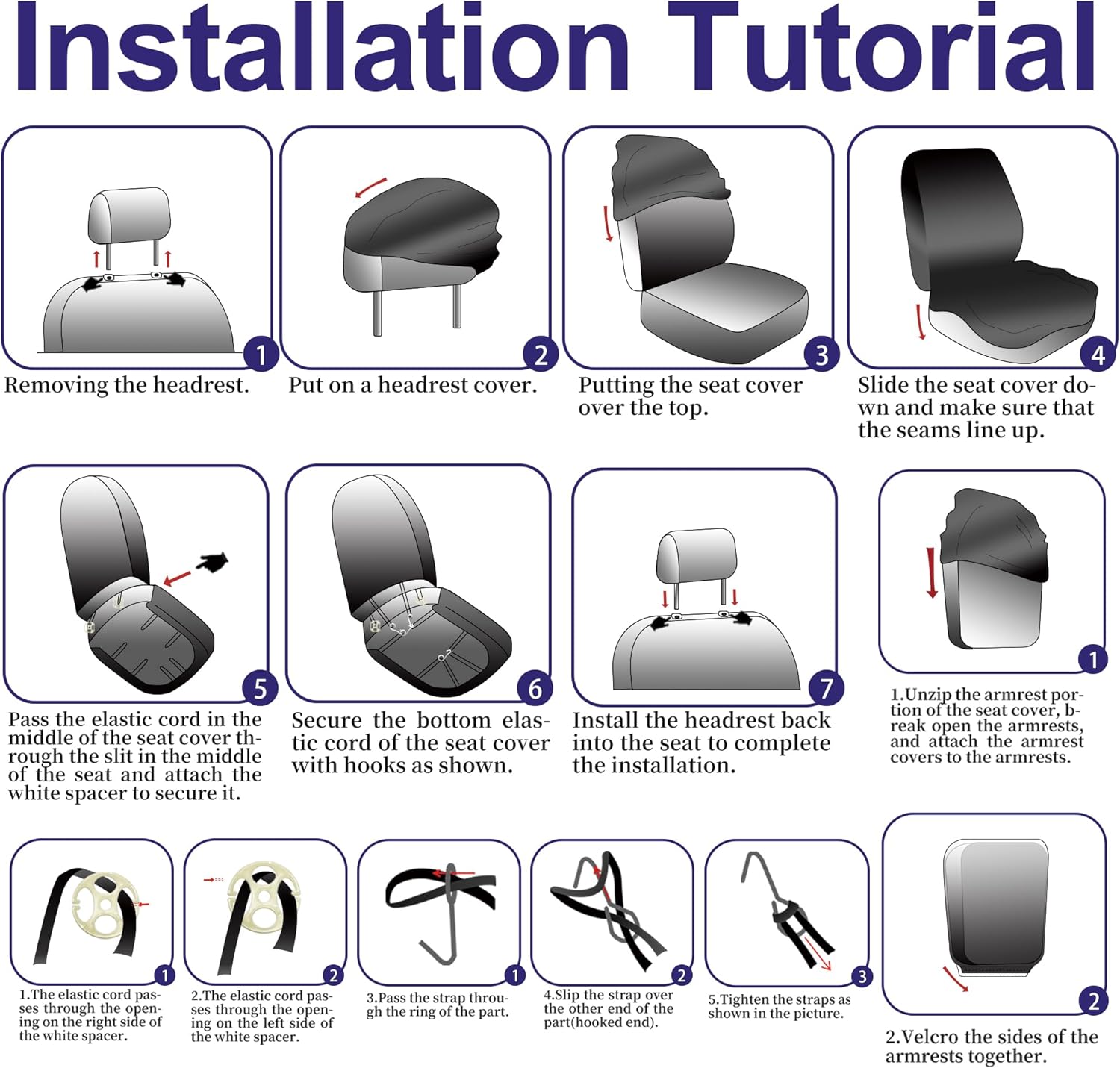 Installation Tutorial

1
Removing the headrest.

2
Put on a headrest cover.

3
Putting the seat cover over the top.

4
Slide the seat cover down and make sure that the seams line up.

5
Pass the elastic cord in the middle of the seat cover through the slit in the middle of the seat and attach the white spacer to secure it.

6
Secure the bottom elastic cord of the seat cover with hooks as shown.

7
Install the headrest back into the seat to complete the installation.

1
1.Unzip the armrest portion of the seat cover, break open the armrests, and attach the armrest covers to the armrests.

1
1.The elastic cord passes through the opening on the right side of the white spacer.

2
2.The elastic cord passes through the opening on the left side of the white spacer.

1
3.Pass the strap through the ring of the part.

2
4.Slip the strap over the other end of the part(hooked end).

3
5.Tighten the straps as shown in the picture.

2
2.Velcro the sides of the armrests together.