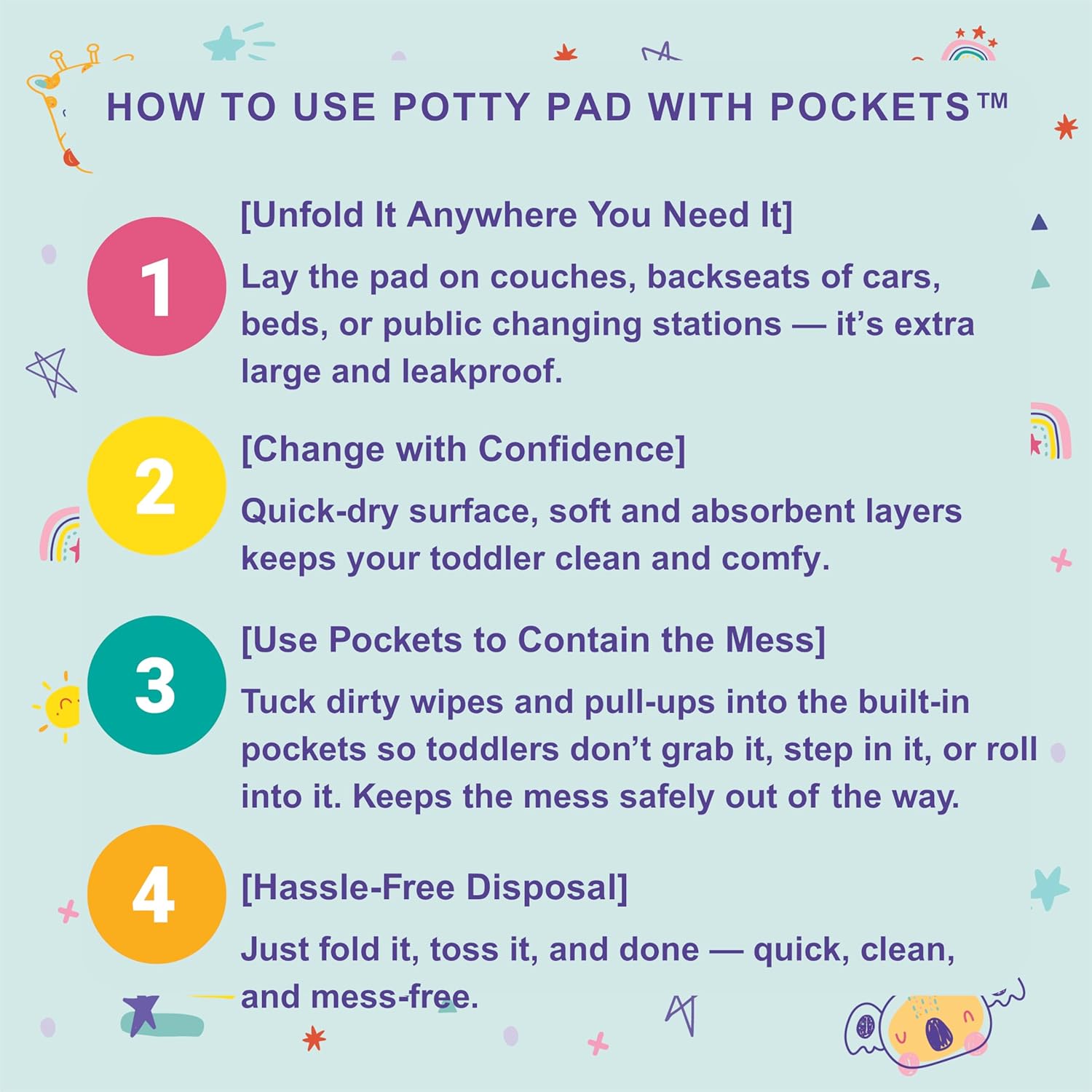 HOW TO USE POTTY PAD WITH POCKETS™

1

[Unfold It Anywhere You Need It]

Lay the pad on couches, backseats of cars, beds, or public changing stations — it's extra large and leakproof.

2

[Change with Confidence]

Quick-dry surface, soft and absorbent layers keeps your toddler clean and comfy.

3

[Use Pockets to Contain the Mess]

Tuck dirty wipes and pull-ups into the built-in pockets so toddlers don't grab it, step in it, or roll into it. Keeps the mess safely out of the way.

4

[Hassle-Free Disposal]

Just fold it, toss it, and done — quick, clean, and mess-free.