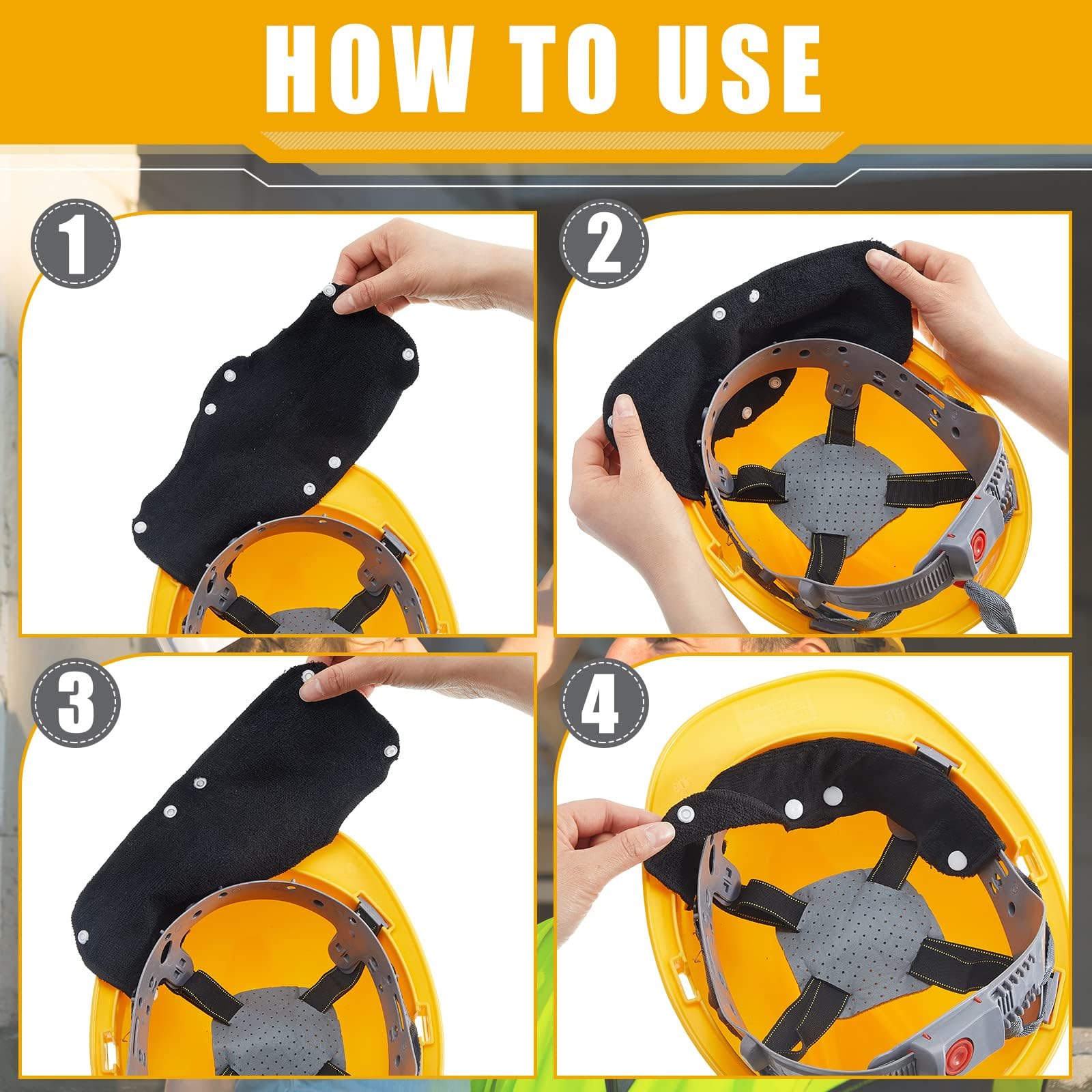 HOW TO USE

1

2

3

4