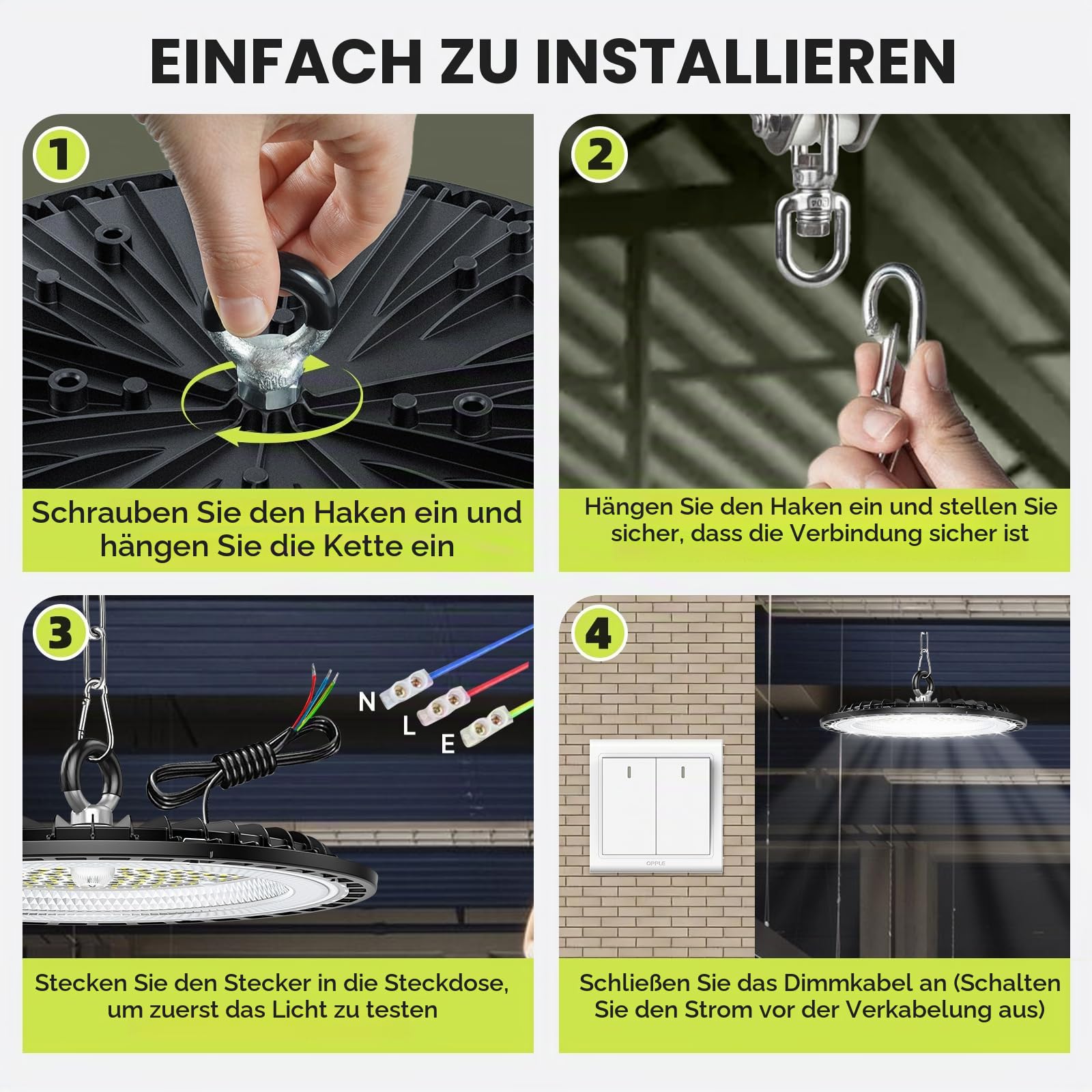 EINFACH ZU INSTALLIEREN

1

Schrauben Sie den Haken ein und hängen Sie die Kette ein

2

Hängen Sie den Haken ein und stellen Sie sicher, dass die Verbindung sicher ist

3

N
L
E

Stecken Sie den Stecker in die Steckdose, um zuerst das Licht zu testen

4

OPPLE

Schließen Sie das Dimmkabel an (Schalten Sie den Strom vor der Verkabelung aus)