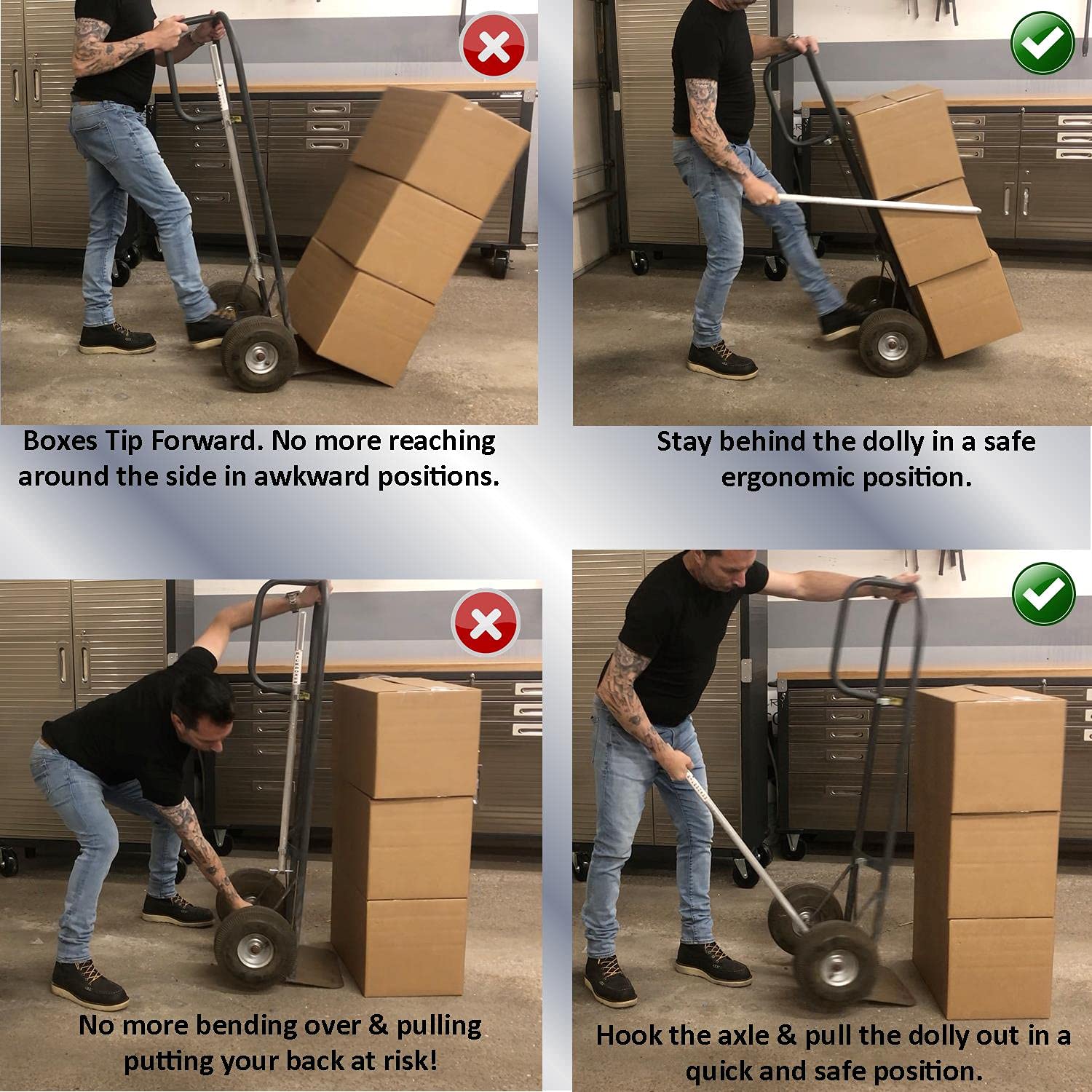 Boxes Tip Forward. No more reaching around the side in awkward positions.

Stay behind the dolly in a safe ergonomic position.

No more bending over & pulling putting your back at risk!

Hook the axle & pull the dolly out in a quick and safe position.