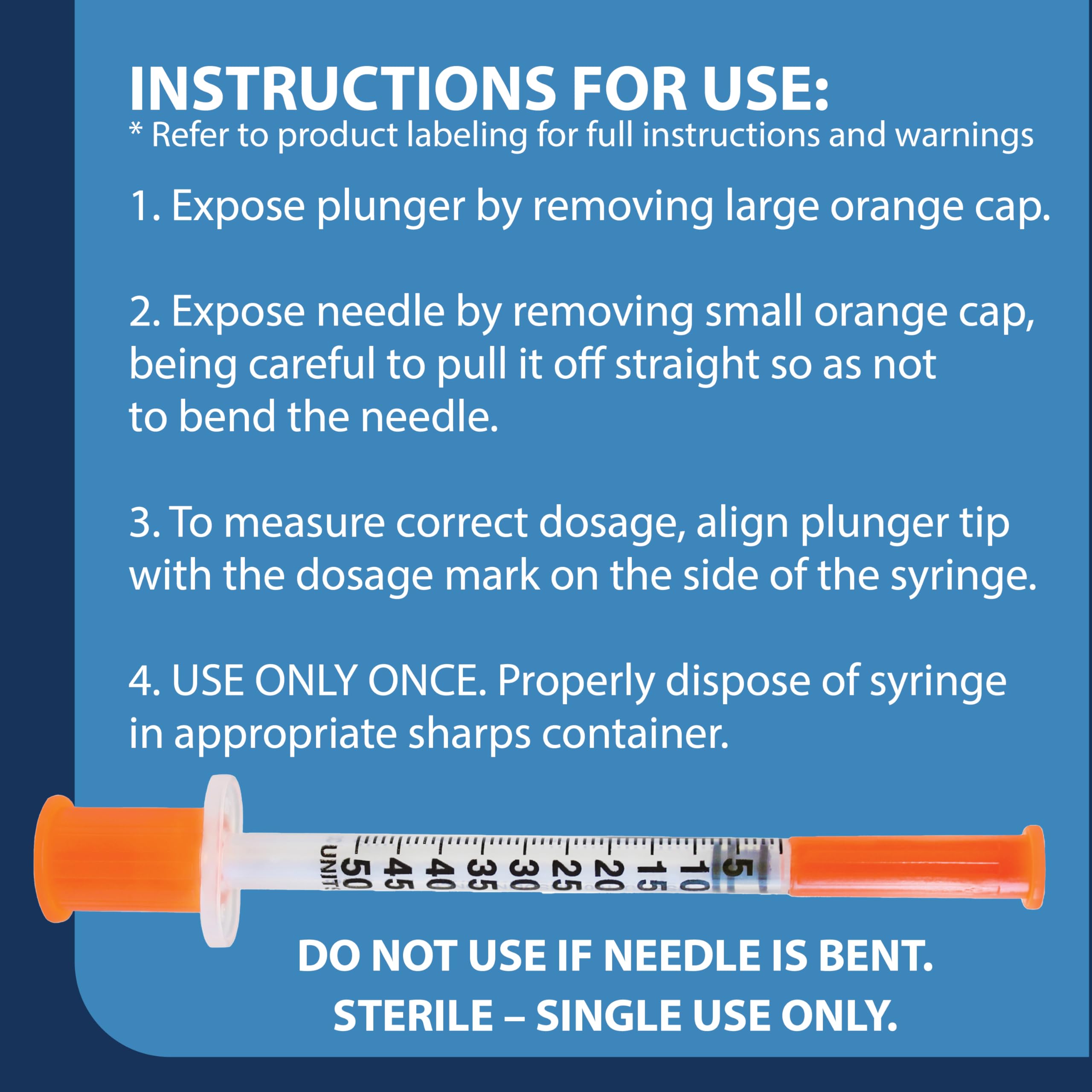 INSTRUCTIONS FOR USE:
* Refer to product labeling for full instructions and warnings

1. Expose plunger by removing large orange cap.

2. Expose needle by removing small orange cap, being careful to pull it off straight so as not to bend the needle.

3. To measure correct dosage, align plunger tip with the dosage mark on the side of the syringe.

4. USE ONLY ONCE. Properly dispose of syringe in appropriate sharps container.

UNITS 50 45 40 35 30 25 20 15 10 5

DO NOT USE IF NEEDLE IS BENT.
STERILE – SINGLE USE ONLY.