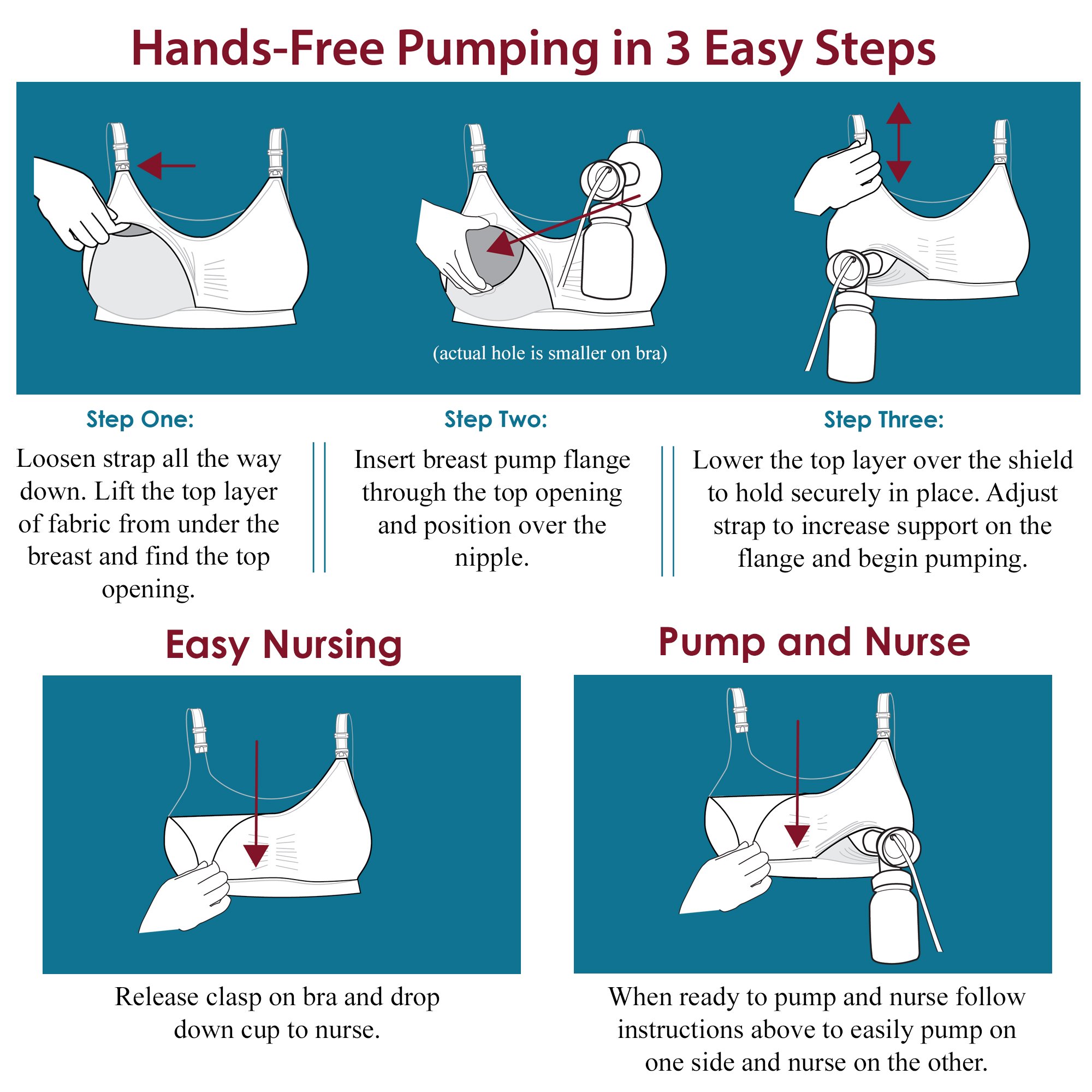 Hands-Free Pumping in 3 Easy Steps

(actual hole is smaller on bra)

Step One:

Loosen strap all the way down. Lift the top layer of fabric from under the breast and find the top opening.

Step Two:

Insert breast pump flange through the top opening and position over the nipple.

Step Three:

Lower the top layer over the shield to hold securely in place. Adjust strap to increase support on the flange and begin pumping.

Easy Nursing

Release clasp on bra and drop down cup to nurse.

Pump and Nurse

When ready to pump and nurse follow instructions above to easily pump on one side and nurse on the other.