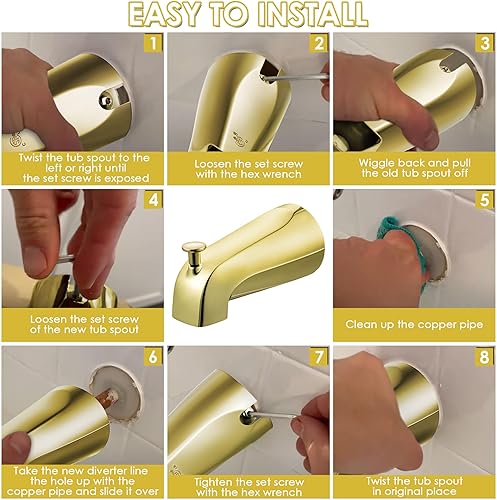 EASY TO INSTALL

1
Twist the tub spout to the left or right until the set screw is exposed

2
Loosen the set screw with the hex wrench

3
Wiggle back and pull the old tub spout off

4
Loosen the set screw of the new tub spout

5
Clean up the copper pipe

6
Take the new diverter line the hole up with the copper pipe and slide it over

7
Tighten the set screw with the hex wrench

8
Twist the tub spout in original place