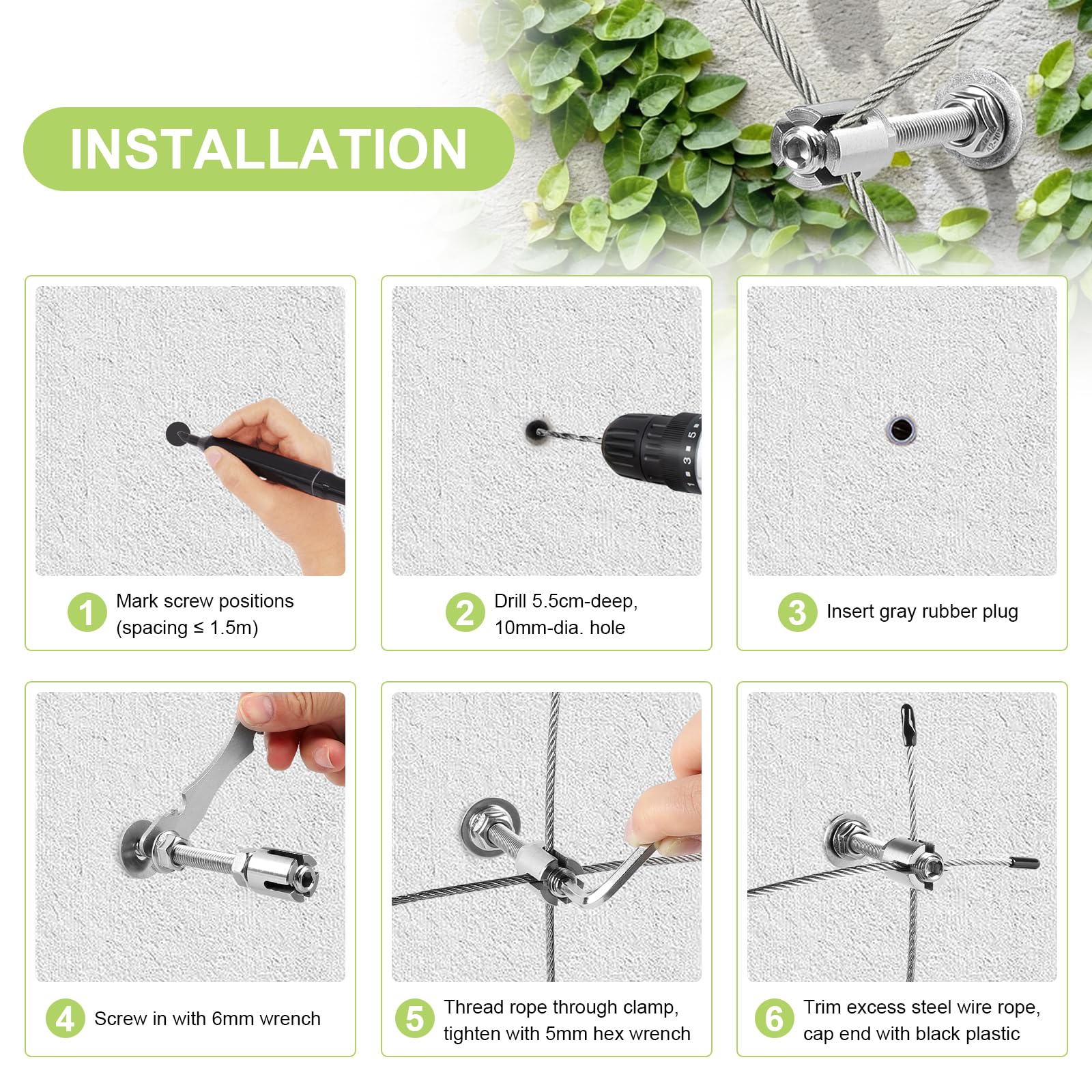 INSTALLATION

1 Mark screw positions (spacing ≤ 1.5m)

2 Drill 5.5cm-deep, 10mm-dia. hole

3 Insert gray rubber plug

4 Screw in with 6mm wrench

5 Thread rope through clamp, tighten with 5mm hex wrench

6 Trim excess steel wire rope, cap end with black plastic