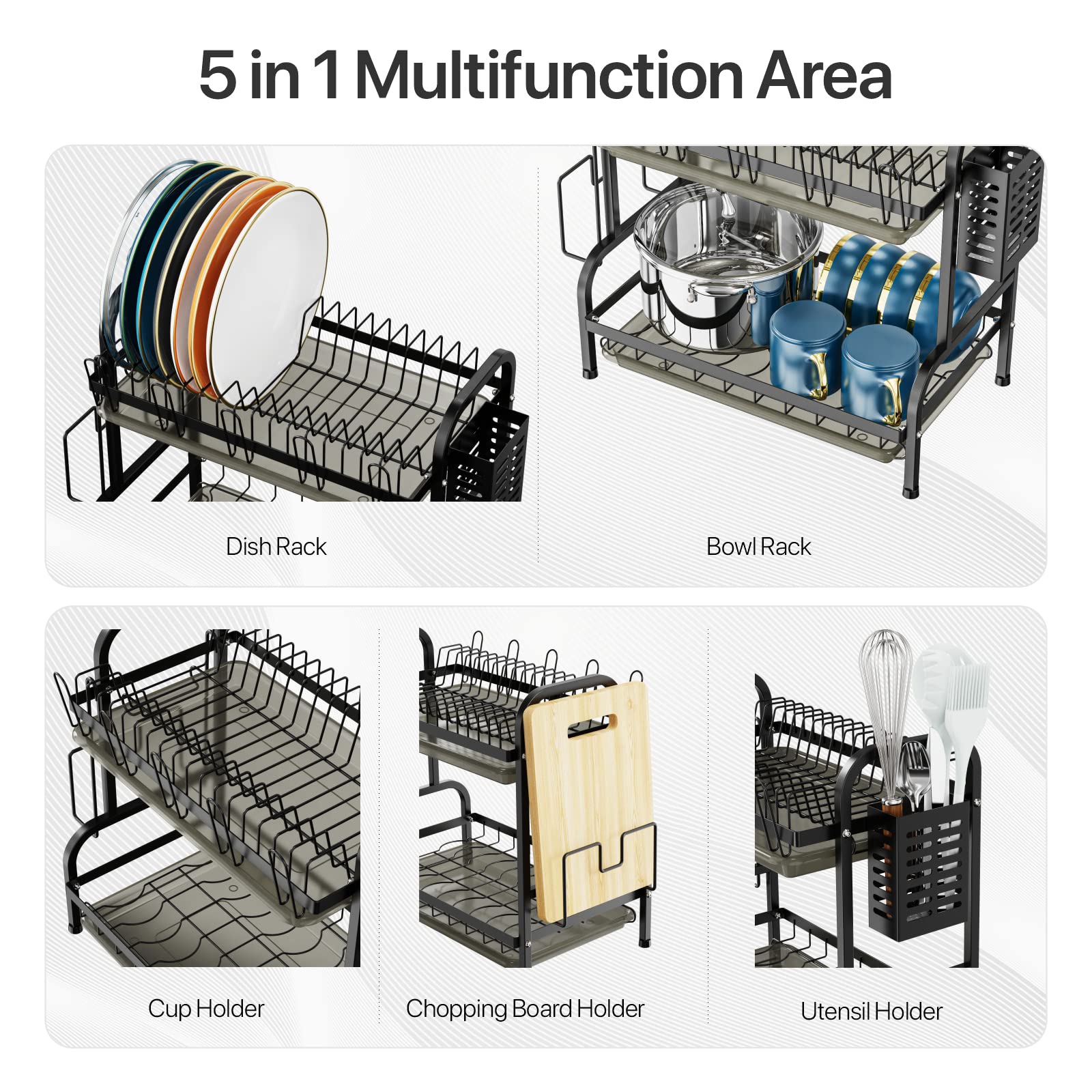 5 in 1 Multifunction Area

Dish Rack

Bowl Rack

Cup Holder

Chopping Board Holder

Utensil Holder