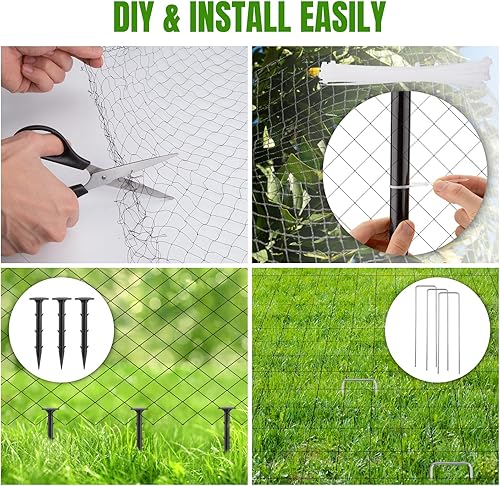 DIY & INSTALL EASILY