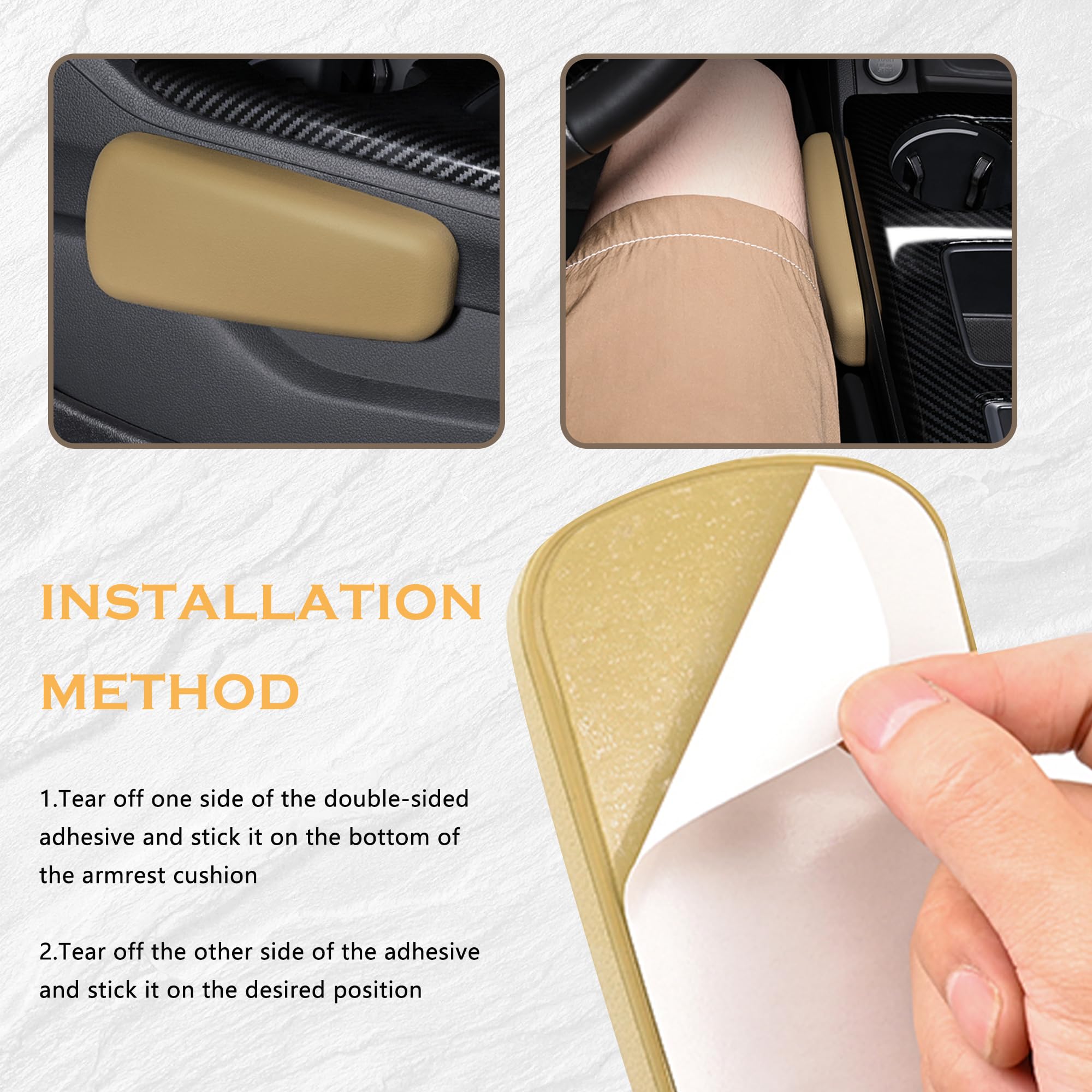 INSTALLATION METHOD

1.Tear off one side of the double-sided adhesive and stick it on the bottom of the armrest cushion

2.Tear off the other side of the adhesive and stick it on the desired position