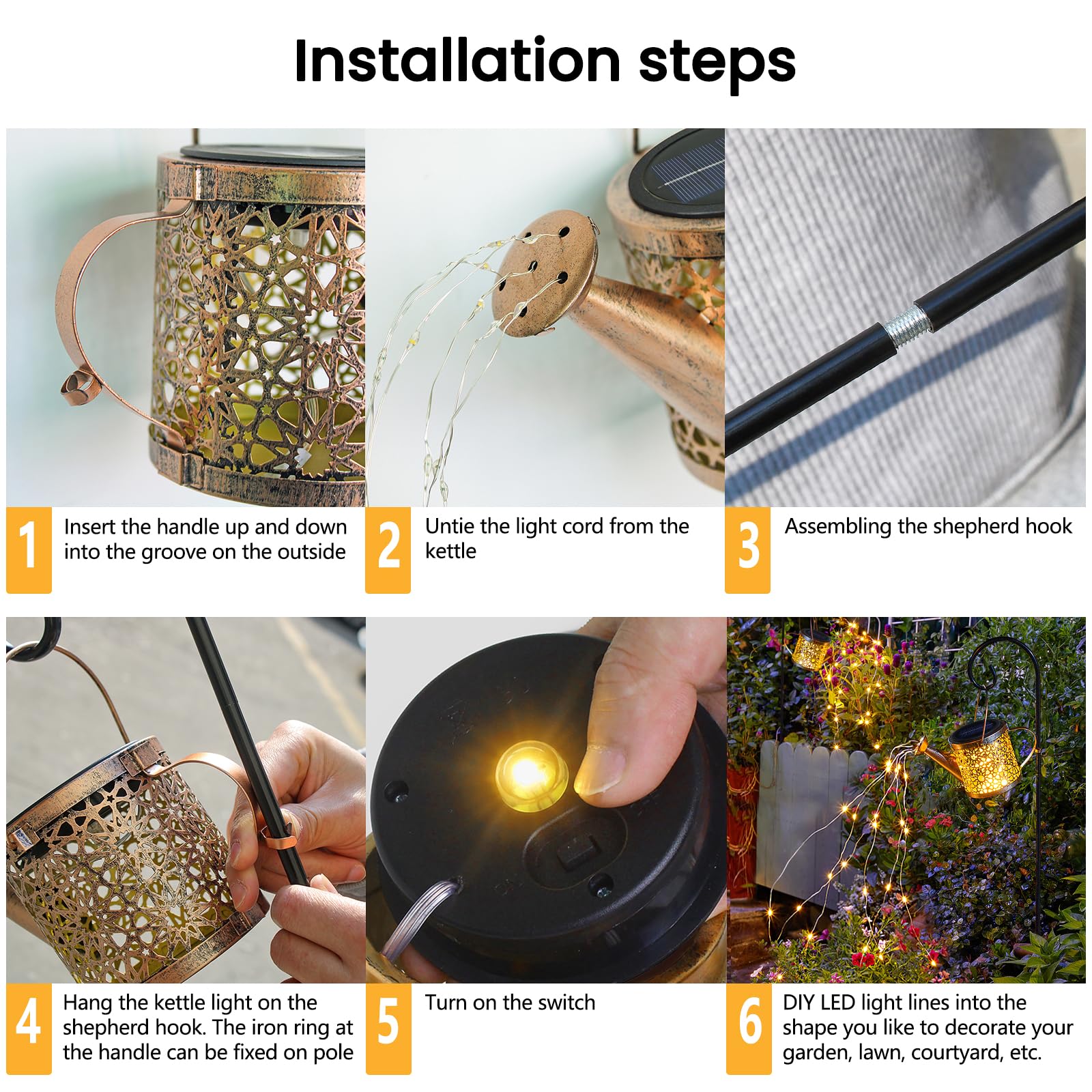 Installation steps

1 Insert the handle up and down into the groove on the outside

2 Untie the light cord from the kettle

3 Assembling the shepherd hook

4 Hang the kettle light on the shepherd hook. The iron ring at the handle can be fixed on pole

5 Turn on the switch

6 DIY LED light lines into the shape you like to decorate your garden, lawn, courtyard, etc.