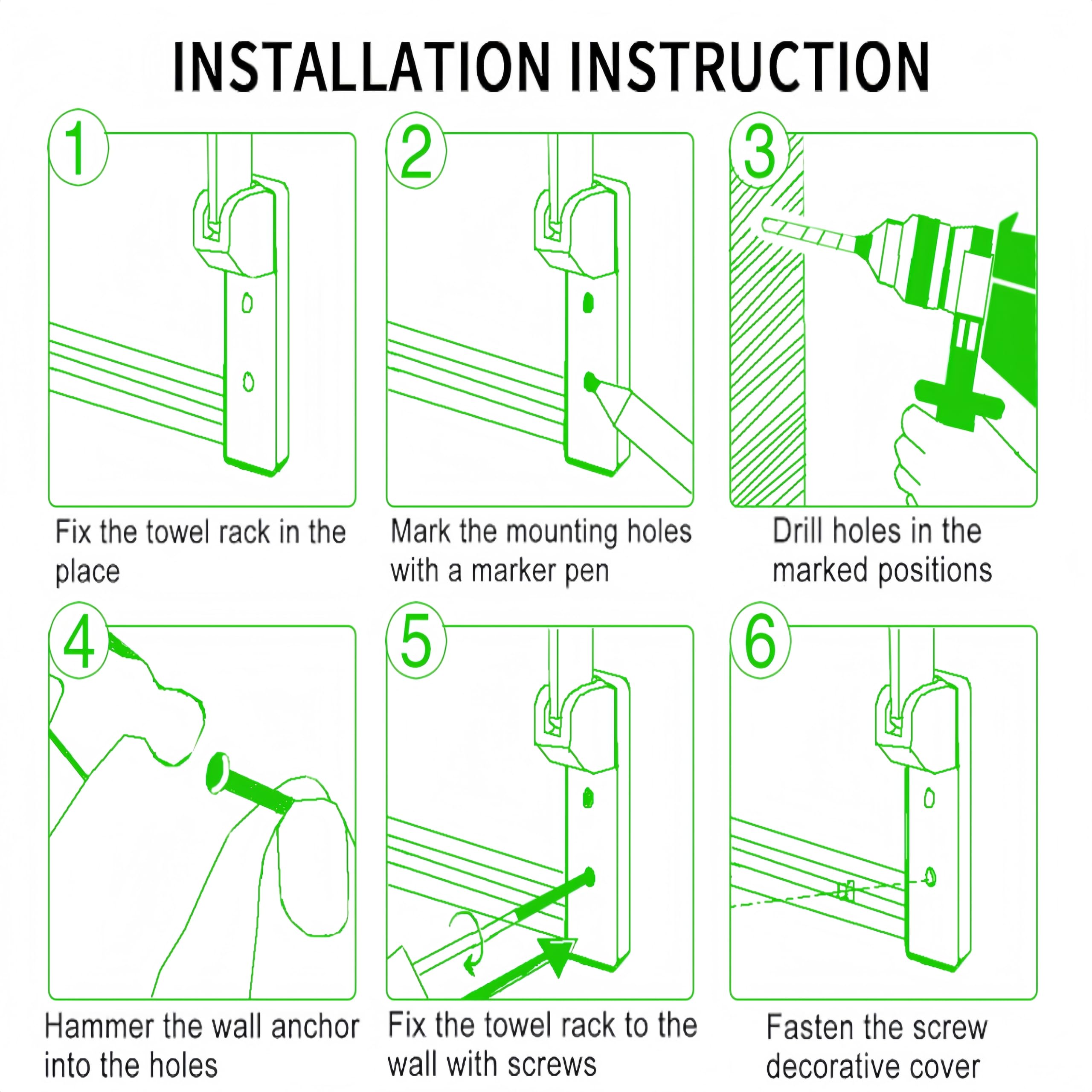 INSTALLATION INSTRUCTION

1

Fix the towel rack in the place

2

Mark the mounting holes with a marker pen

3

Drill holes in the marked positions

4

Hammer the wall anchor into the holes

5

Fix the towel rack to the wall with screws

6

Fasten the screw decorative cover