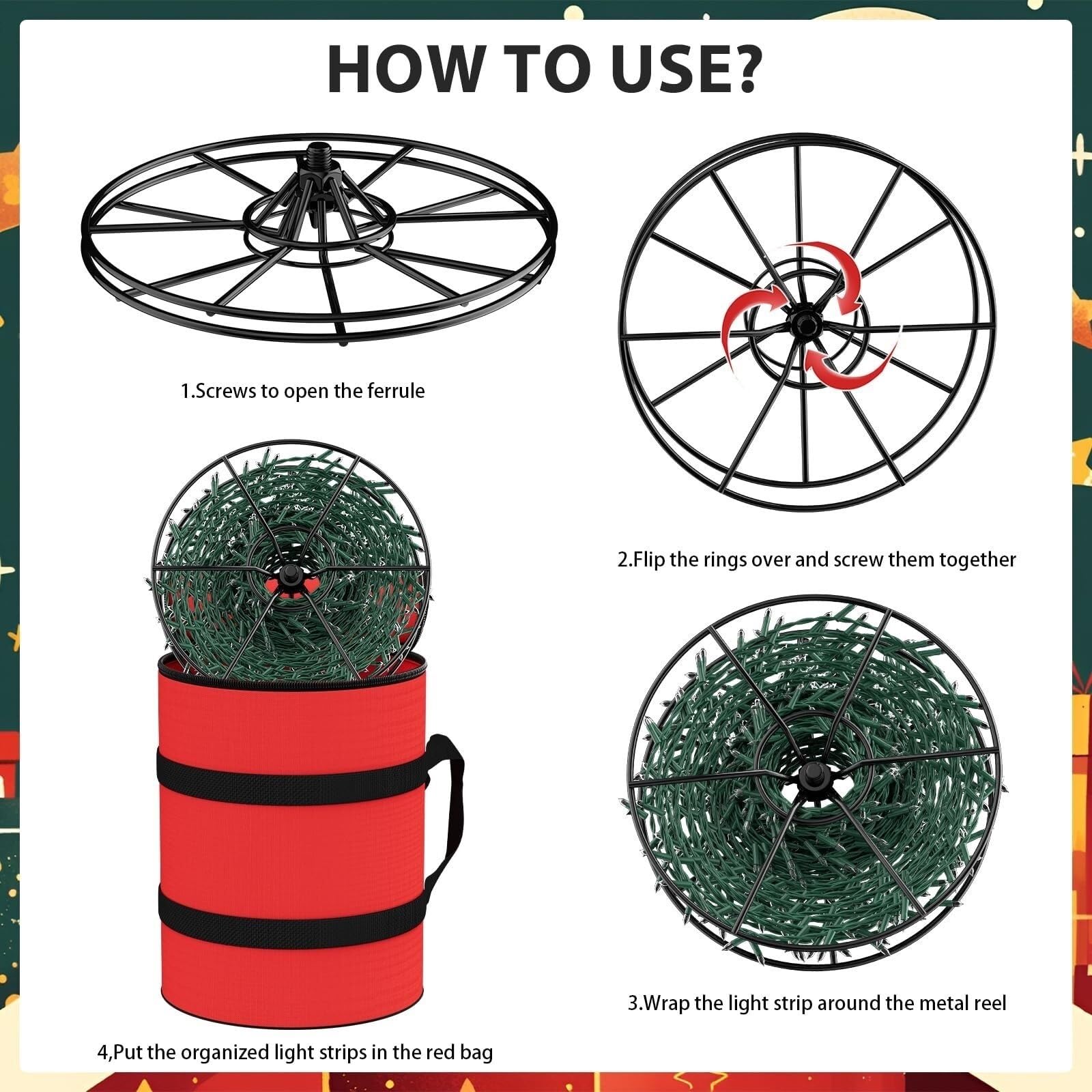 HOW TO USE?

1.Screws to open the ferrule

2.Flip the rings over and screw them together

3.Wrap the light strip around the metal reel

4,Put the organized light strips in the red bag