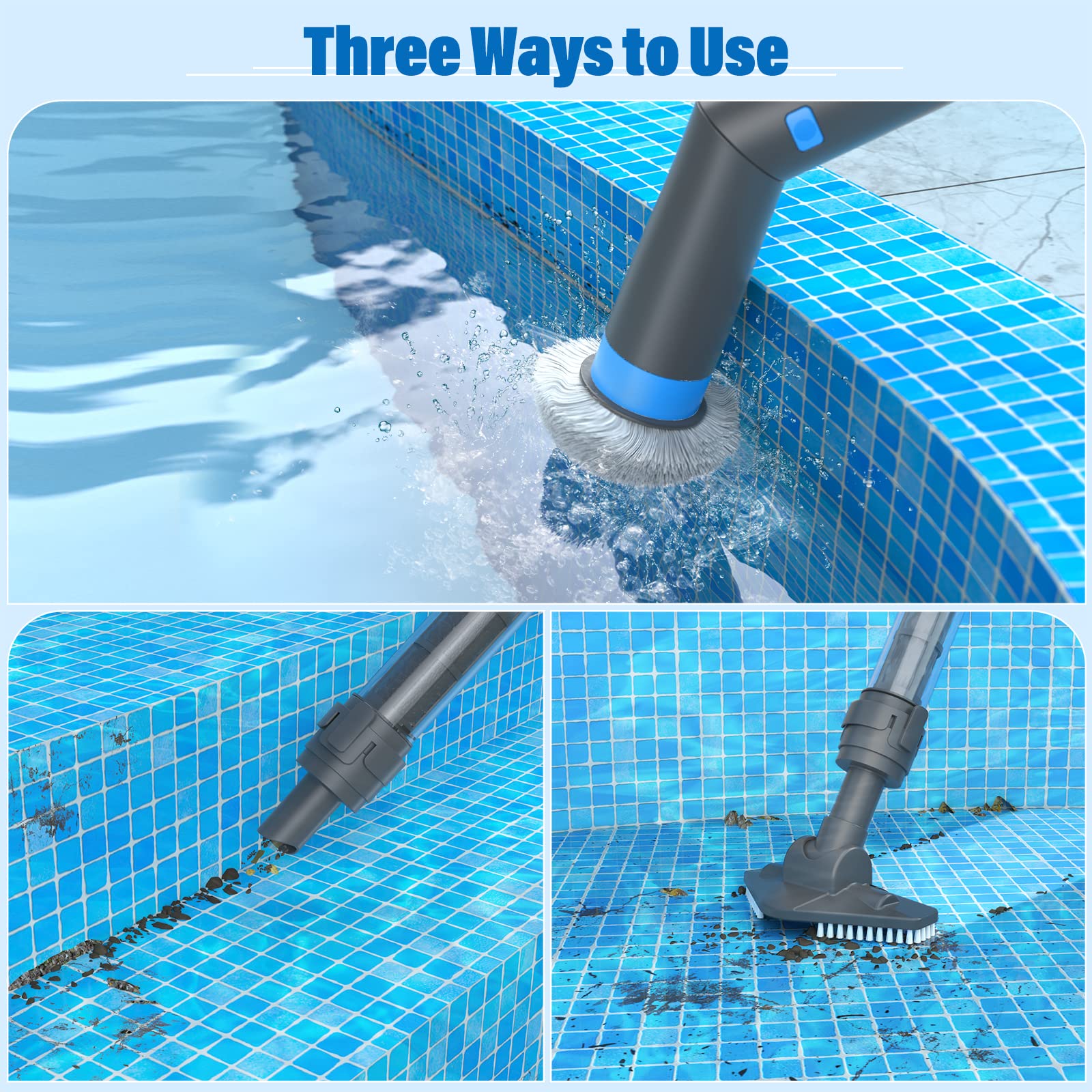 Three Ways to Use