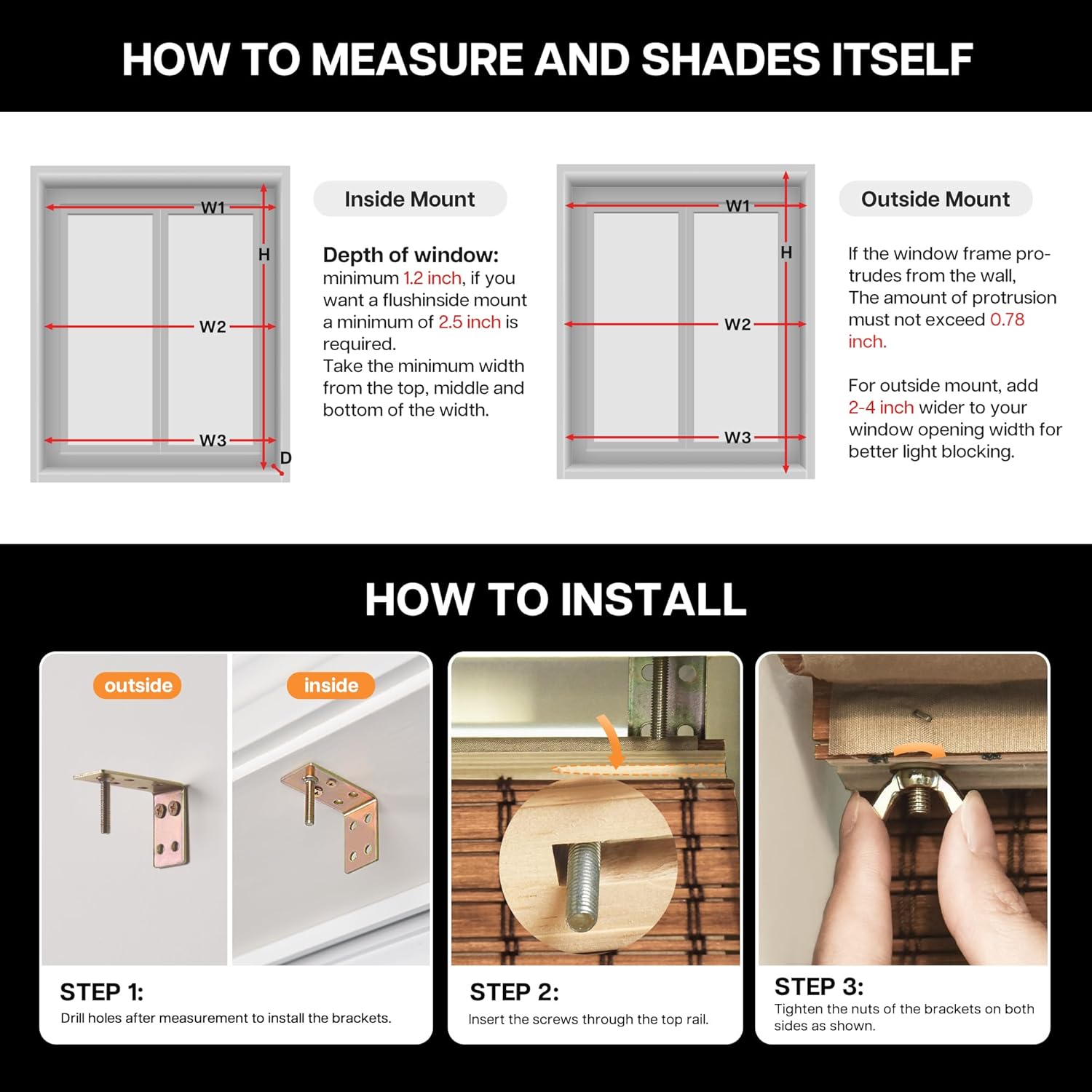 HOW TO MEASURE AND SHADES ITSELF

W1

H

W2

W3

D

Inside Mount

Depth of window:
minimum 1.2 inch, if you want a flushinside mount a minimum of 2.5 inch is required.
Take the minimum width from the top, middle and bottom of the width.

W1

H

W2

W3

Outside Mount

If the window frame protrudes from the wall,
The amount of protrusion must not exceed 0.78 inch.

For outside mount, add 2-4 inch wider to your window opening width for better light blocking.

HOW TO INSTALL

outside

inside

STEP 1:
Drill holes after measurement to install the brackets.

STEP 2:
Insert the screws through the top rail.

STEP 3:
Tighten the nuts of the brackets on both sides as shown.