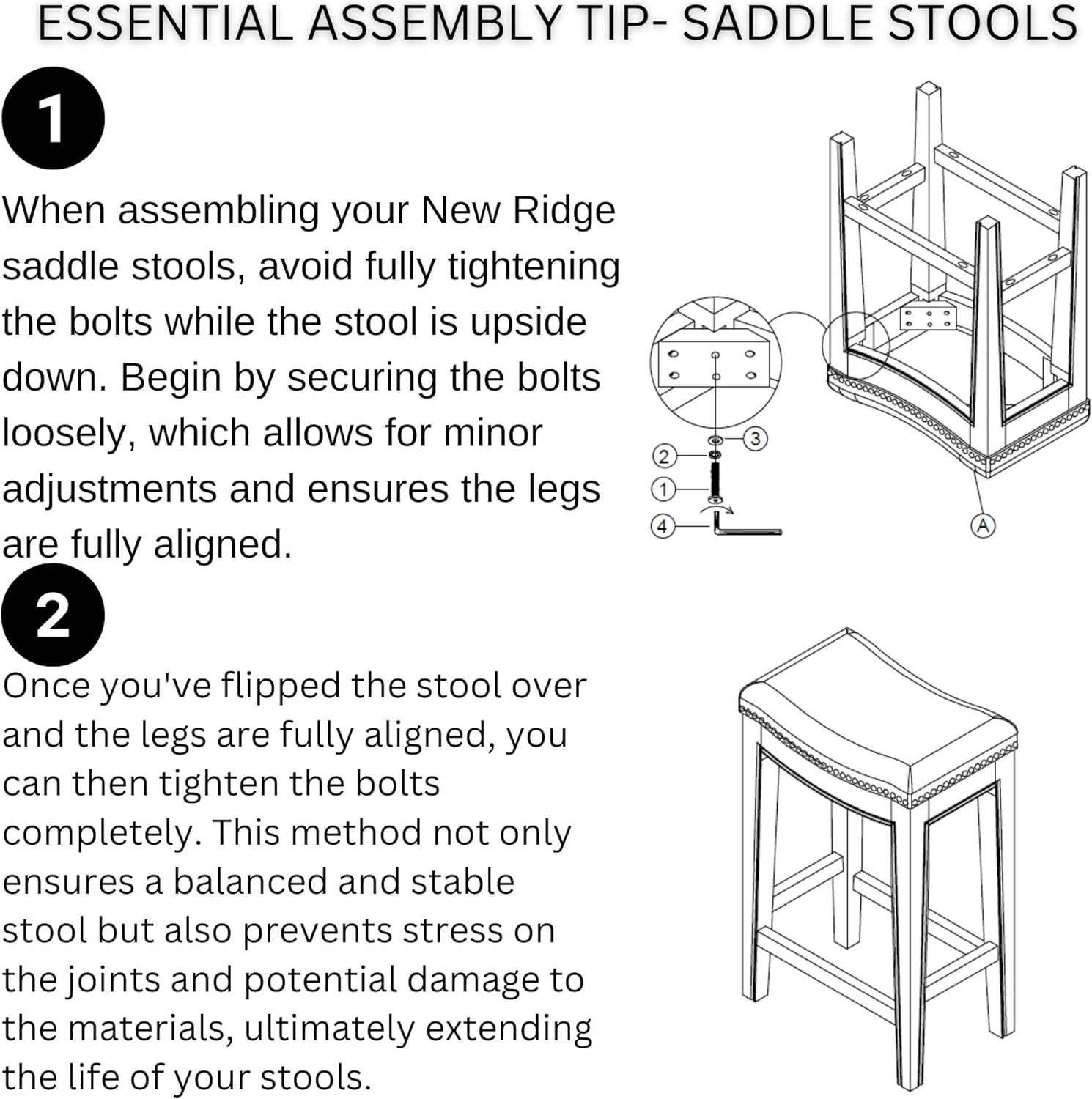 ESSENTIAL ASSEMBLY TIP- SADDLE STOOLS

1

When assembling your New Ridge saddle stools, avoid fully tightening the bolts while the stool is upside down. Begin by securing the bolts loosely, which allows for minor adjustments and ensures the legs are fully aligned.

3
2
1
4
A

2

Once you've flipped the stool over and the legs are fully aligned, you can then tighten the bolts completely. This method not only ensures a balanced and stable stool but also prevents stress on the joints and potential damage to the materials, ultimately extending the life of your stools.