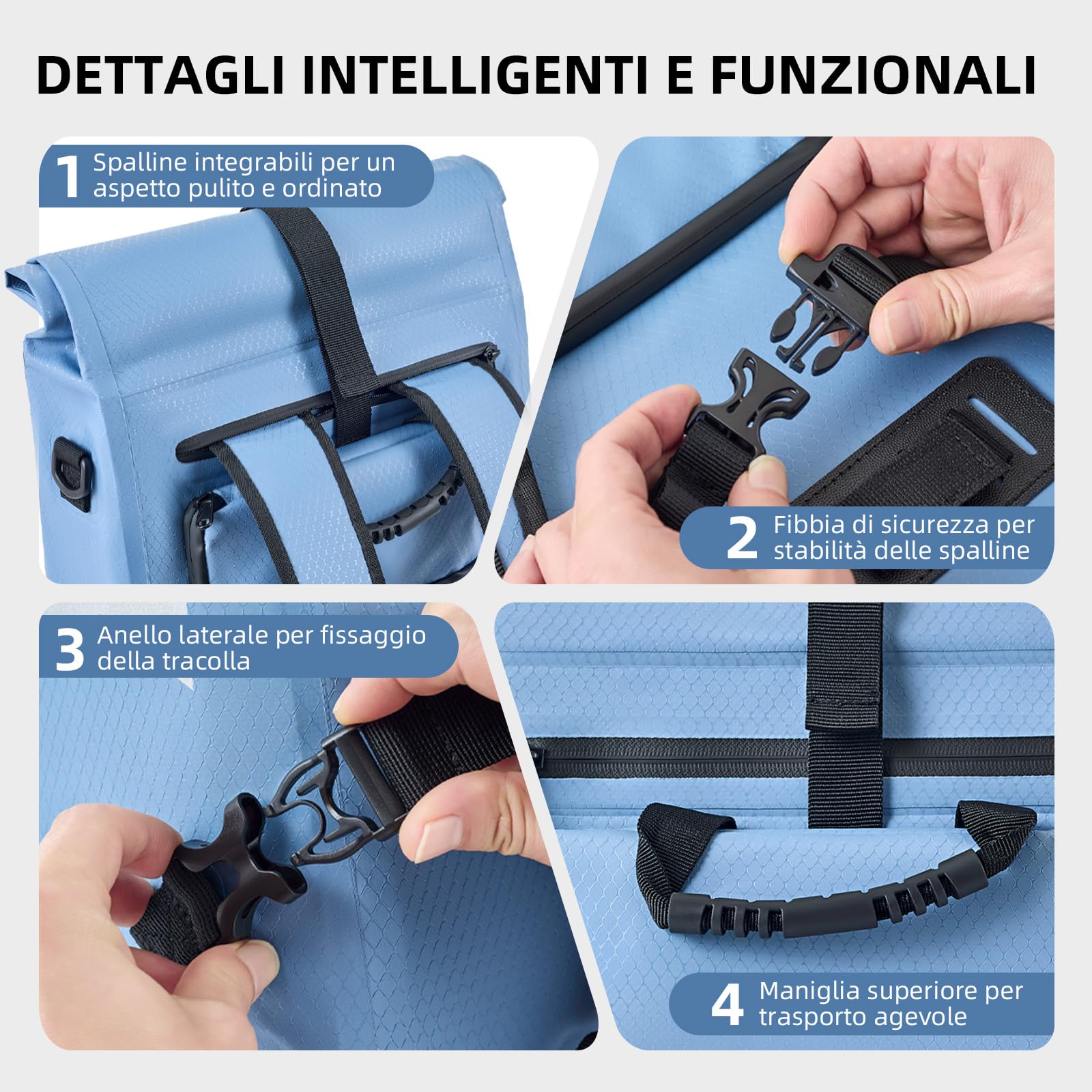 DETTAGLI INTELLIGENTI E FUNZIONALI

1 Spalline integrabili per un aspetto pulito e ordinato

2 Fibbia di sicurezza per stabilità delle spalline

3 Anello laterale per fissaggio della tracolla

4 Maniglia superiore per trasporto agevole